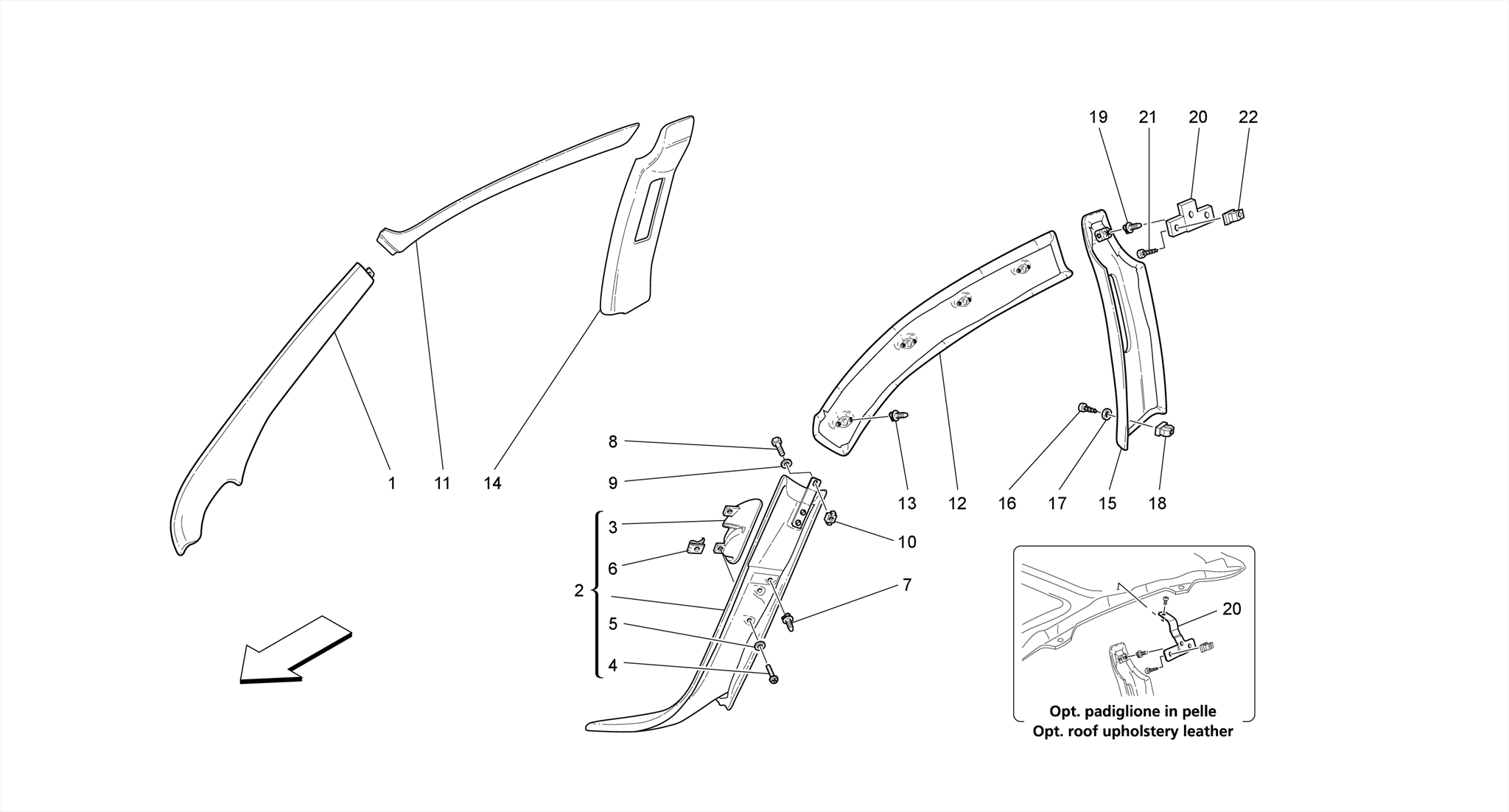 19 21 20 22

1 11 14

8

9

3

6

2

5

4

10

7

13 12 16 17 15 18

20

Opt. padiglione in pelle
Opt. roof upholstery leather