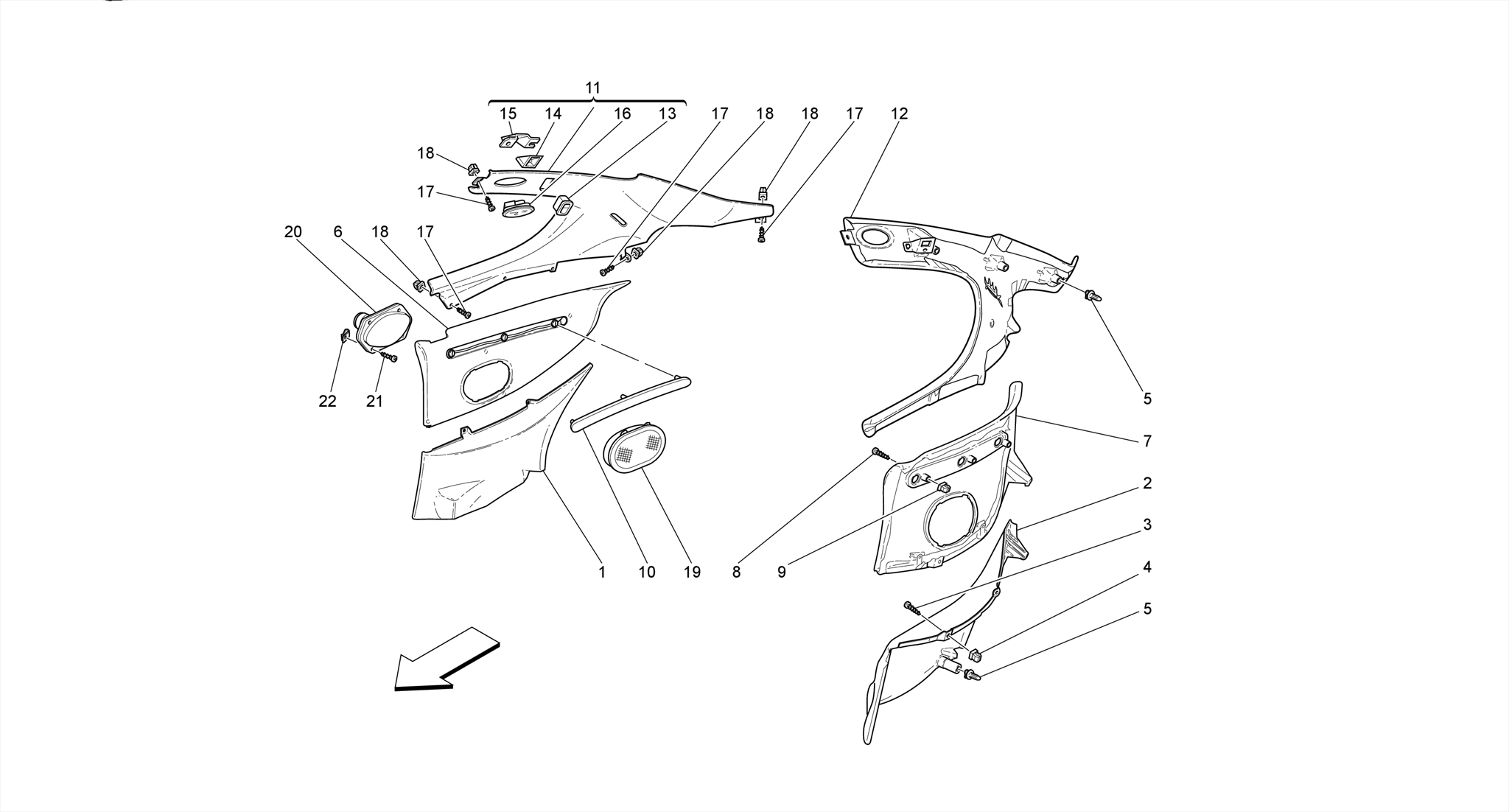 11
15 14 16 13 17 18 18 17 12
18
17
20 6 18 17
22 21
5
7
2
3
4
5
1 10 19 8 9