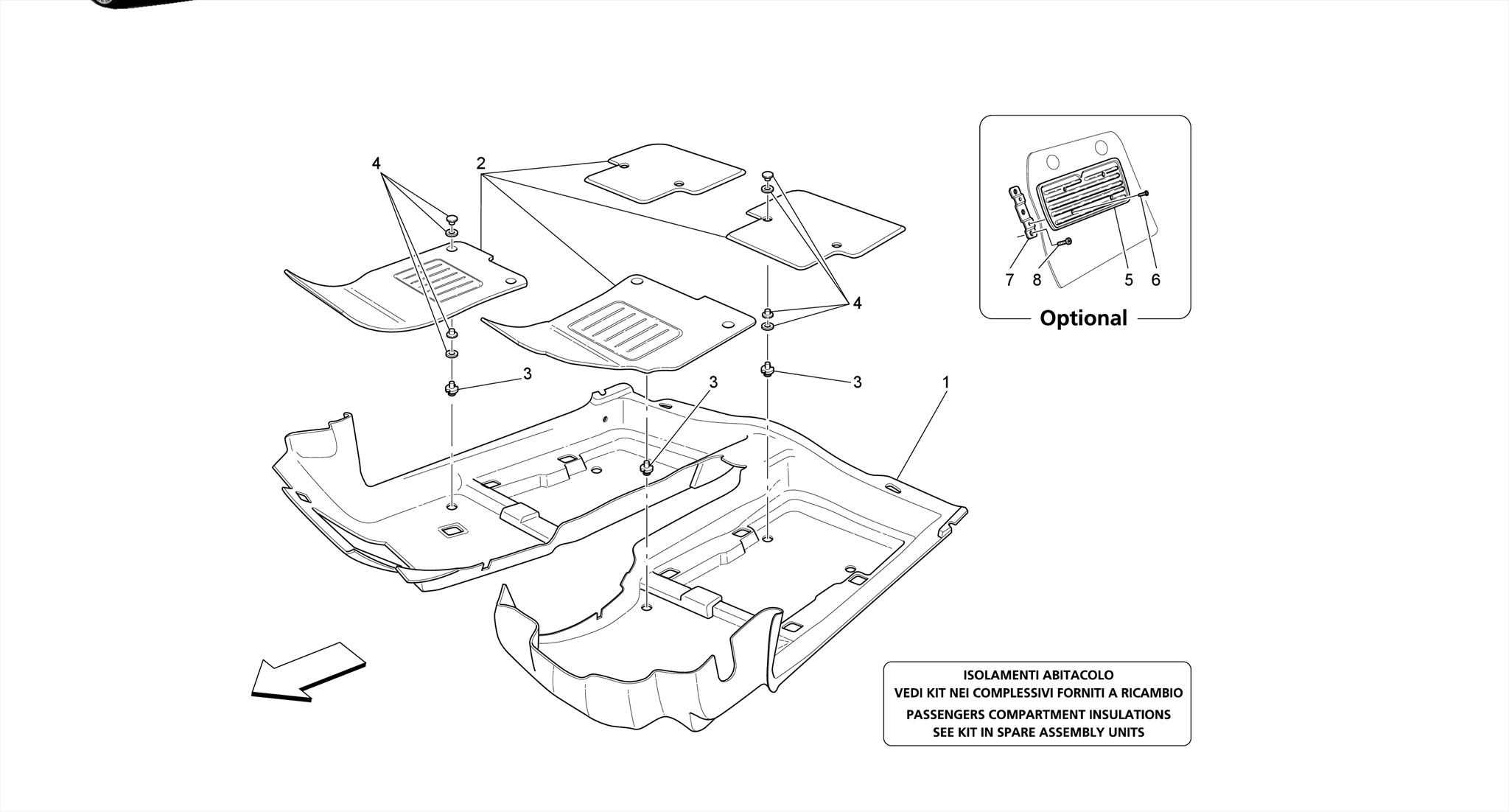 4
2
4
3
3
3
1
7
8
5
6
Optional

ISOLAMENTI ABITACOLO
VEDI KIT NEI COMPLESSIVI FORNITI A RICAMBIO
PASSENGERS COMPARTMENT INSULATIONS
SEE KIT IN SPARE ASSEMBLY UNITS