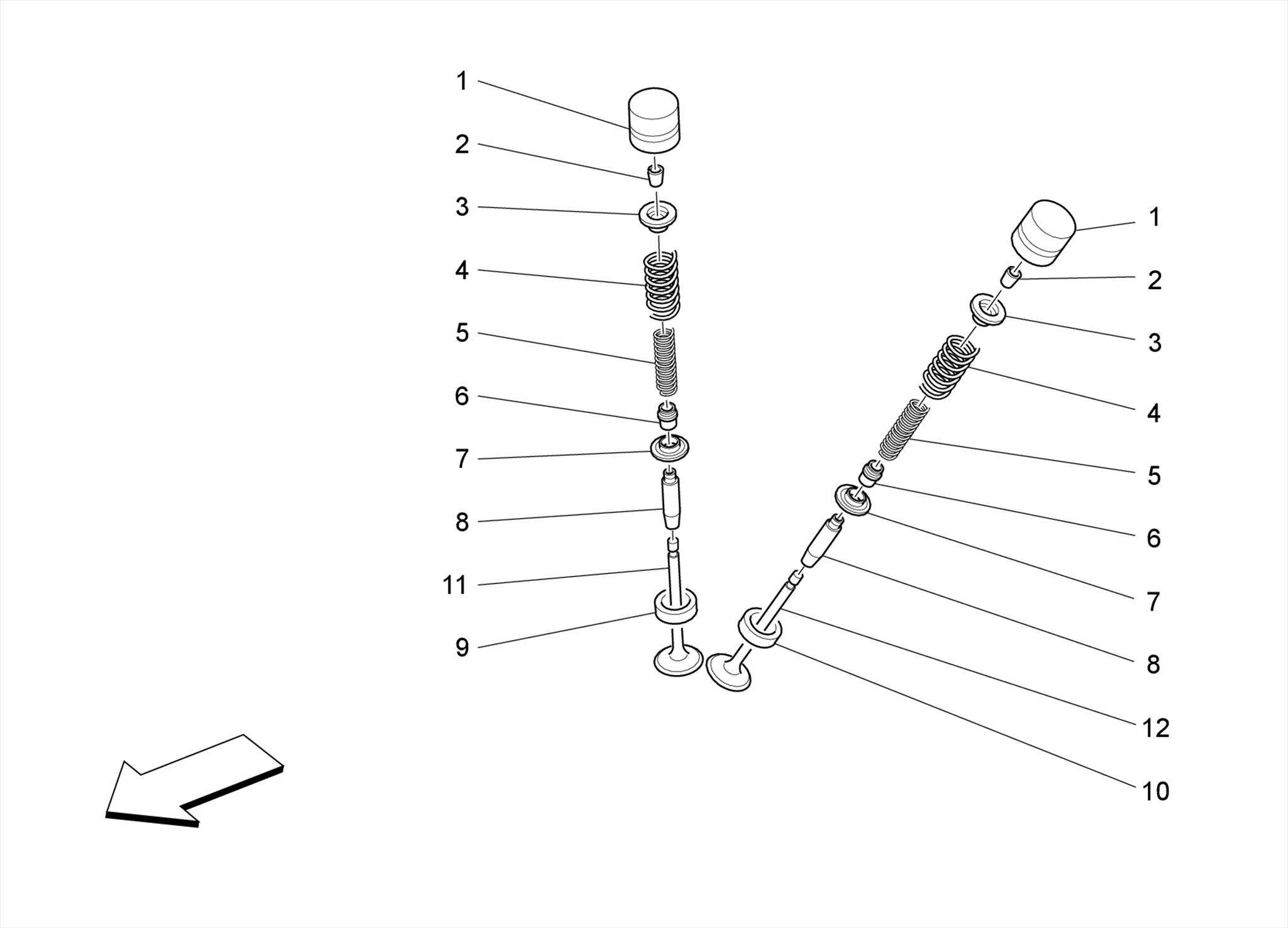 1
2
3
4
5
6
7
8
11
9

1
2
3
4
5
6
7
8
12
10