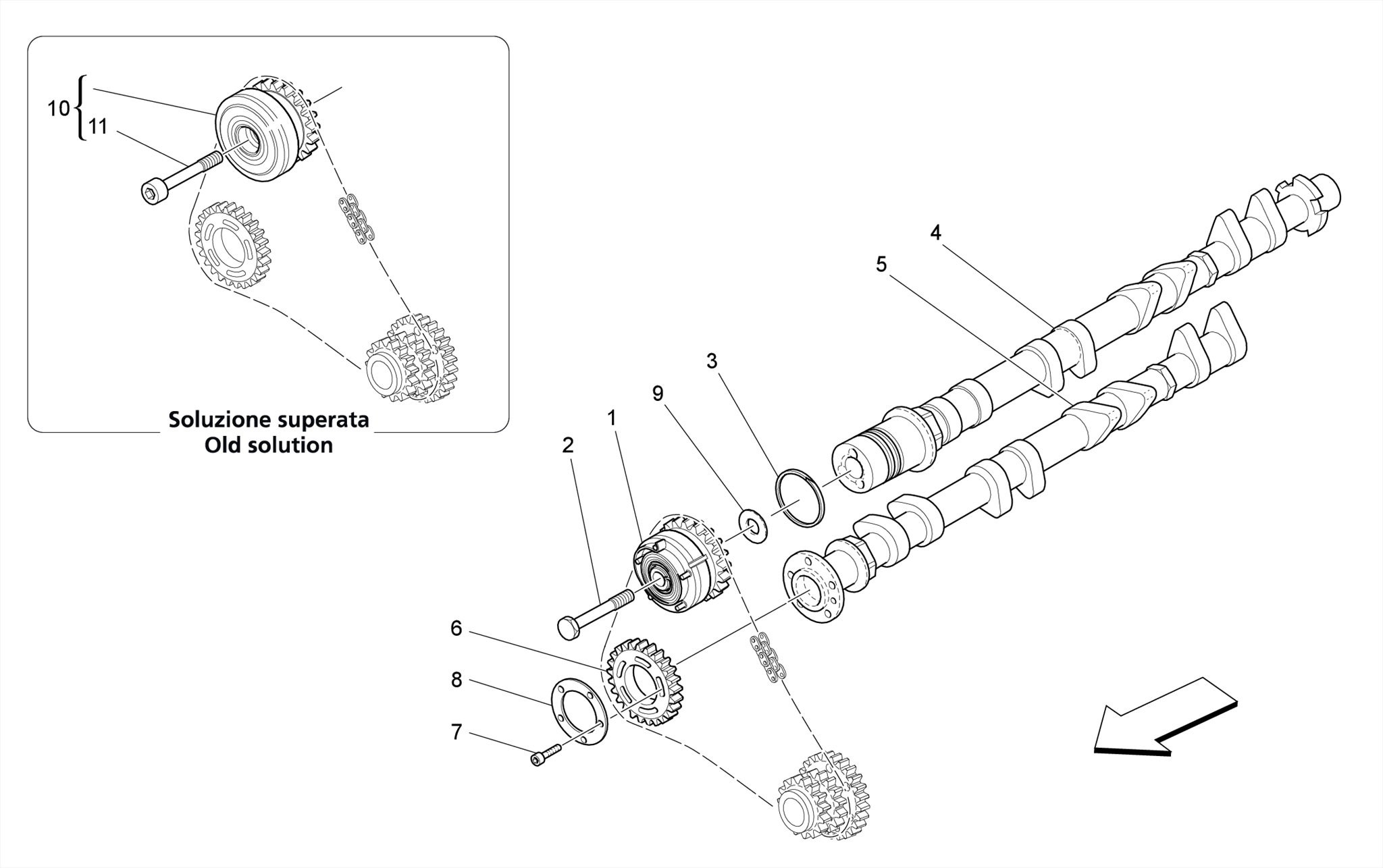 10
11

Soluzione superata
Old solution

4
5
3
9
1
2
6
8
7