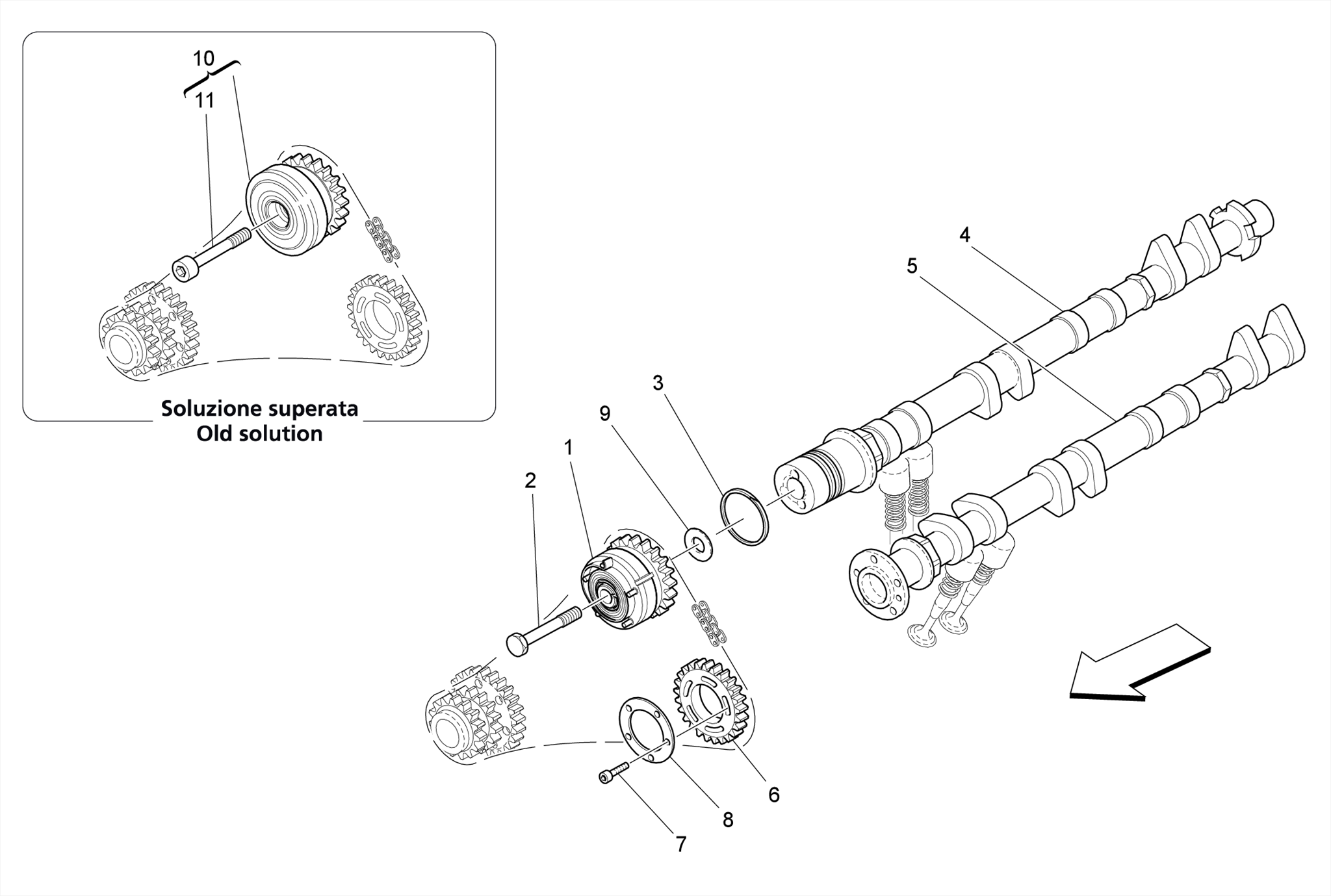 10
11

Soluzione superata
Old solution

4
5
3
9
1
2
6
8
7