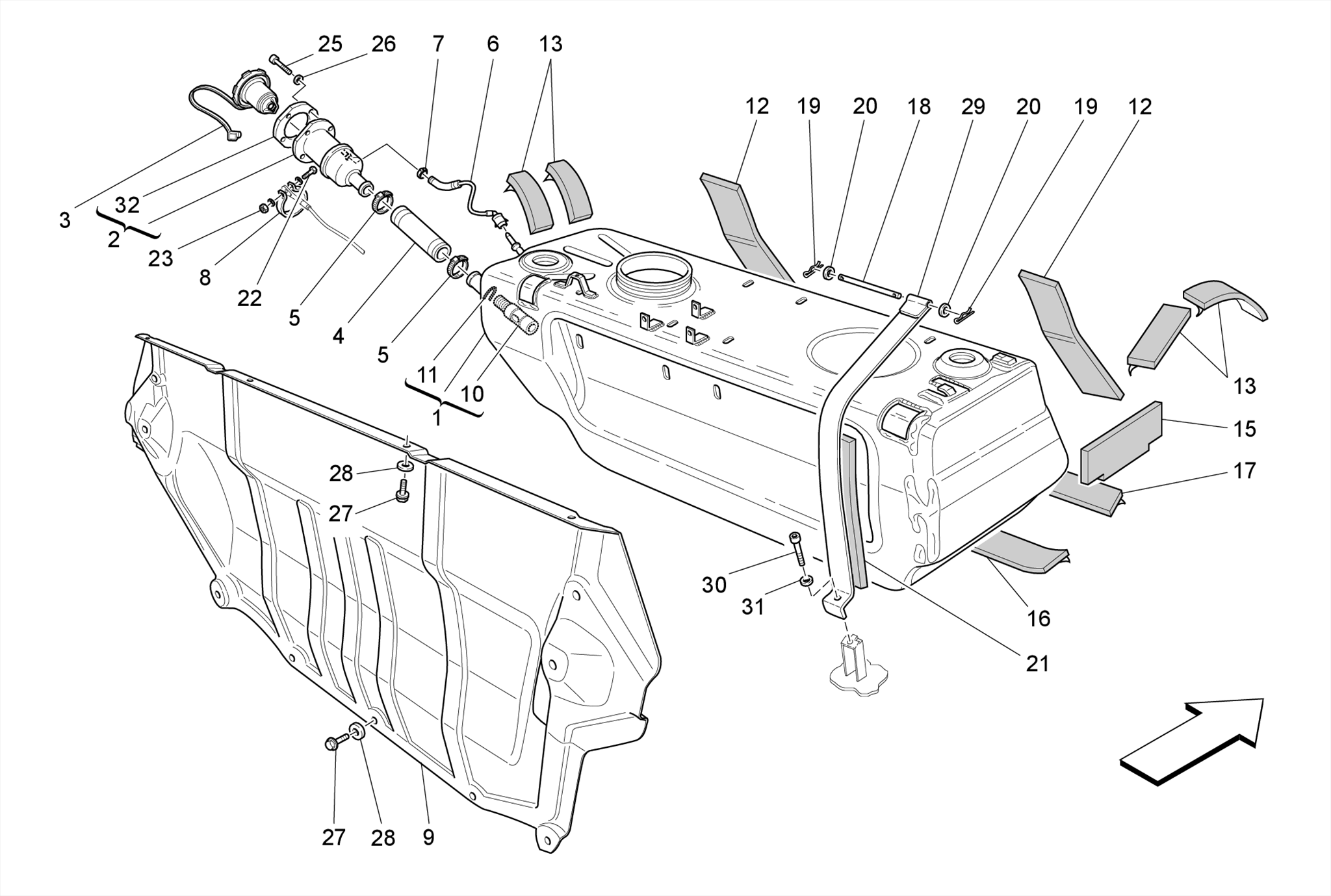 25
26
7
6
13
12
19
20
18
29
20
19
12
3
32
2
23
8
22
5
4
5
11
10
1
13
15
17
28
27
30
31
16
21
27
28
9