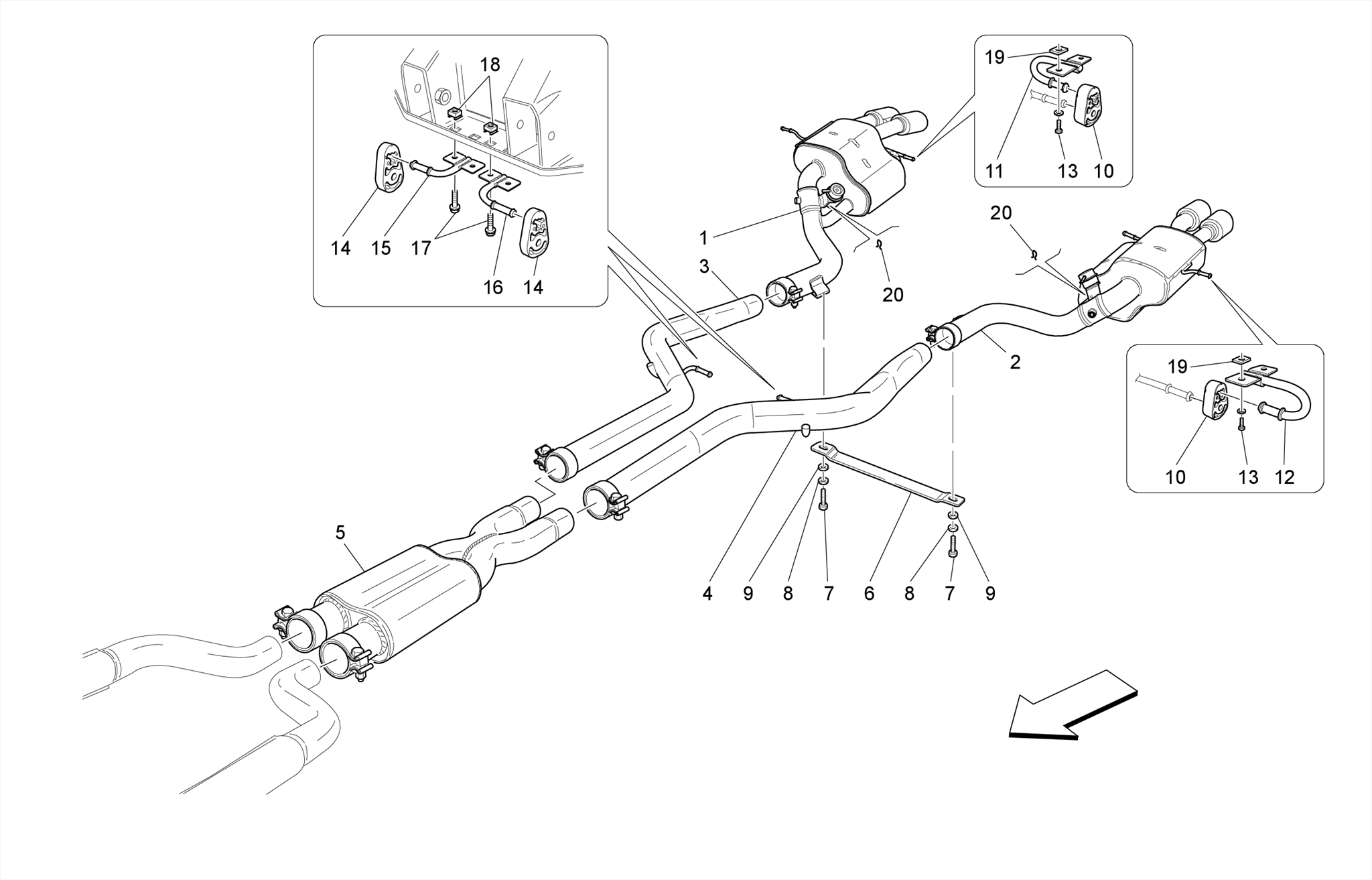 18
14
15
17
16
14
19
11
13
10
1
3
20
20
2
19
10
13
12
5
4
9
8
7
6
8
7
9