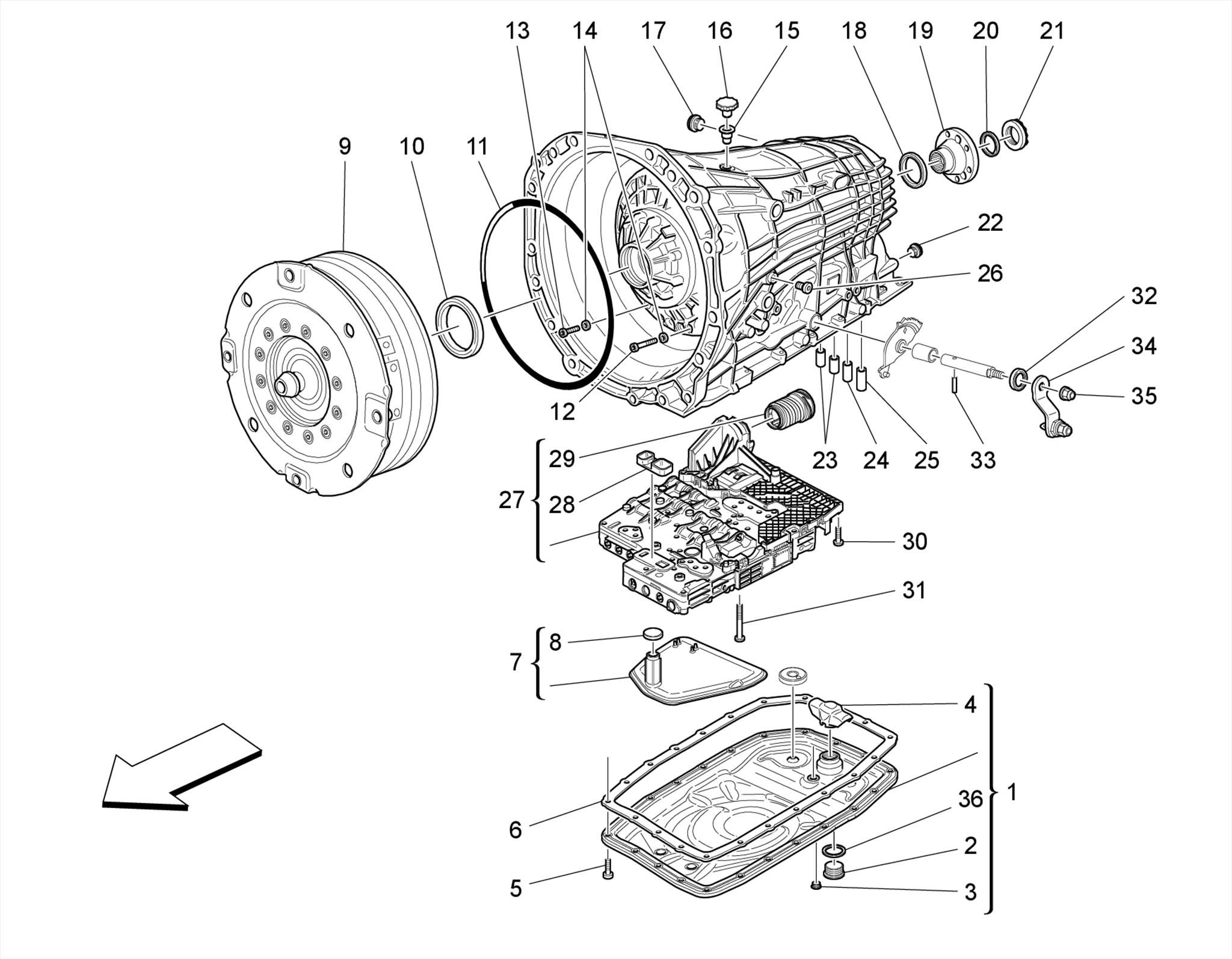 13 14 17 16 15 18 19 20 21

9 10 11

22

26

32

34

35

12

29

23 24 25 33

27

28

30

31

8

7

4

1

36

6

2

5

3