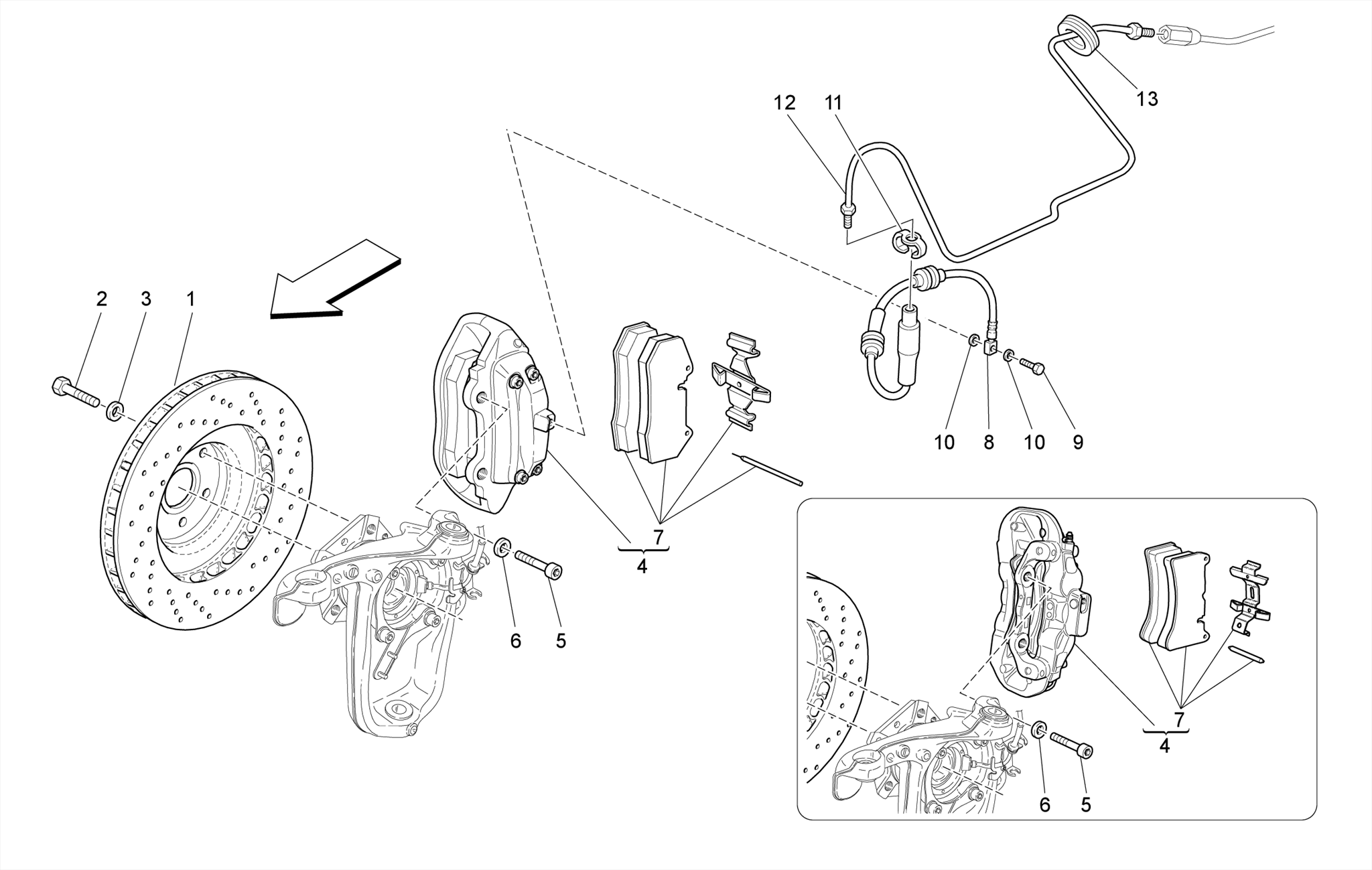 13
12
11
2
3
1
10
8
10
9
7
4
6
5
7
4
6
5