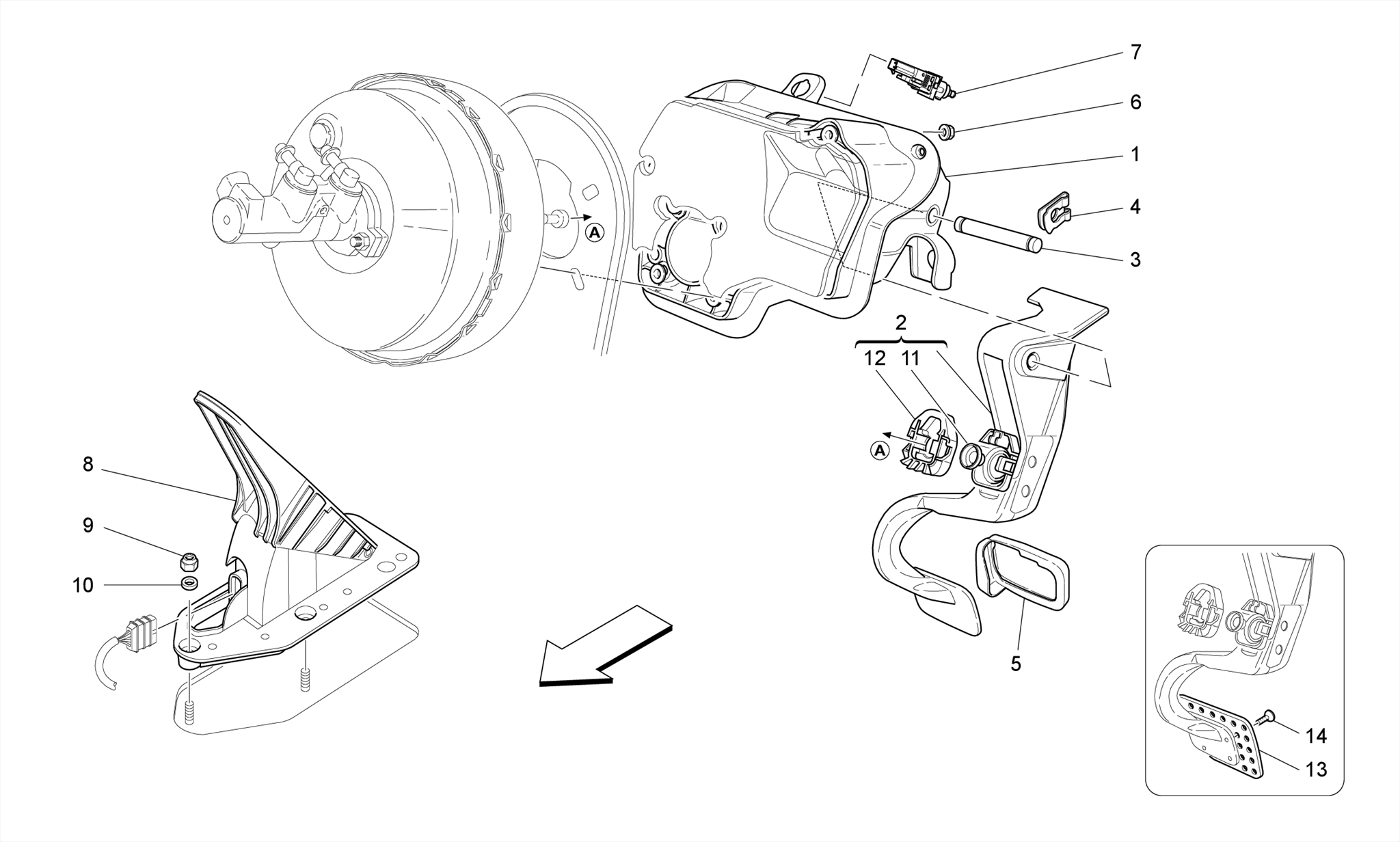 7
6
1
4
3
A
2
12 11
A
8
9
10
5
14
13