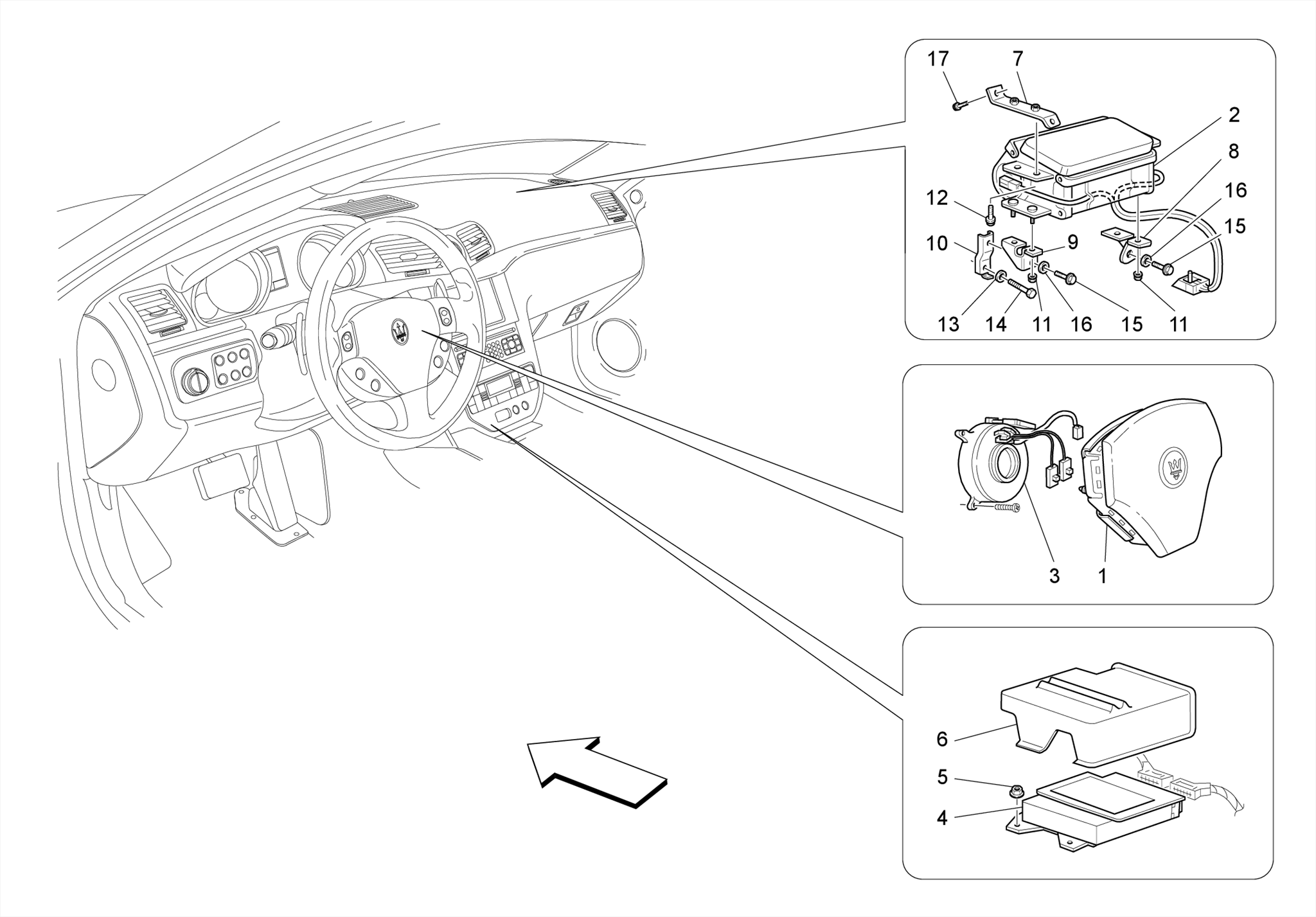 17
7
2
8
16
15
12
10
9
13
14
11
16
15
11
3
1
6
5
4