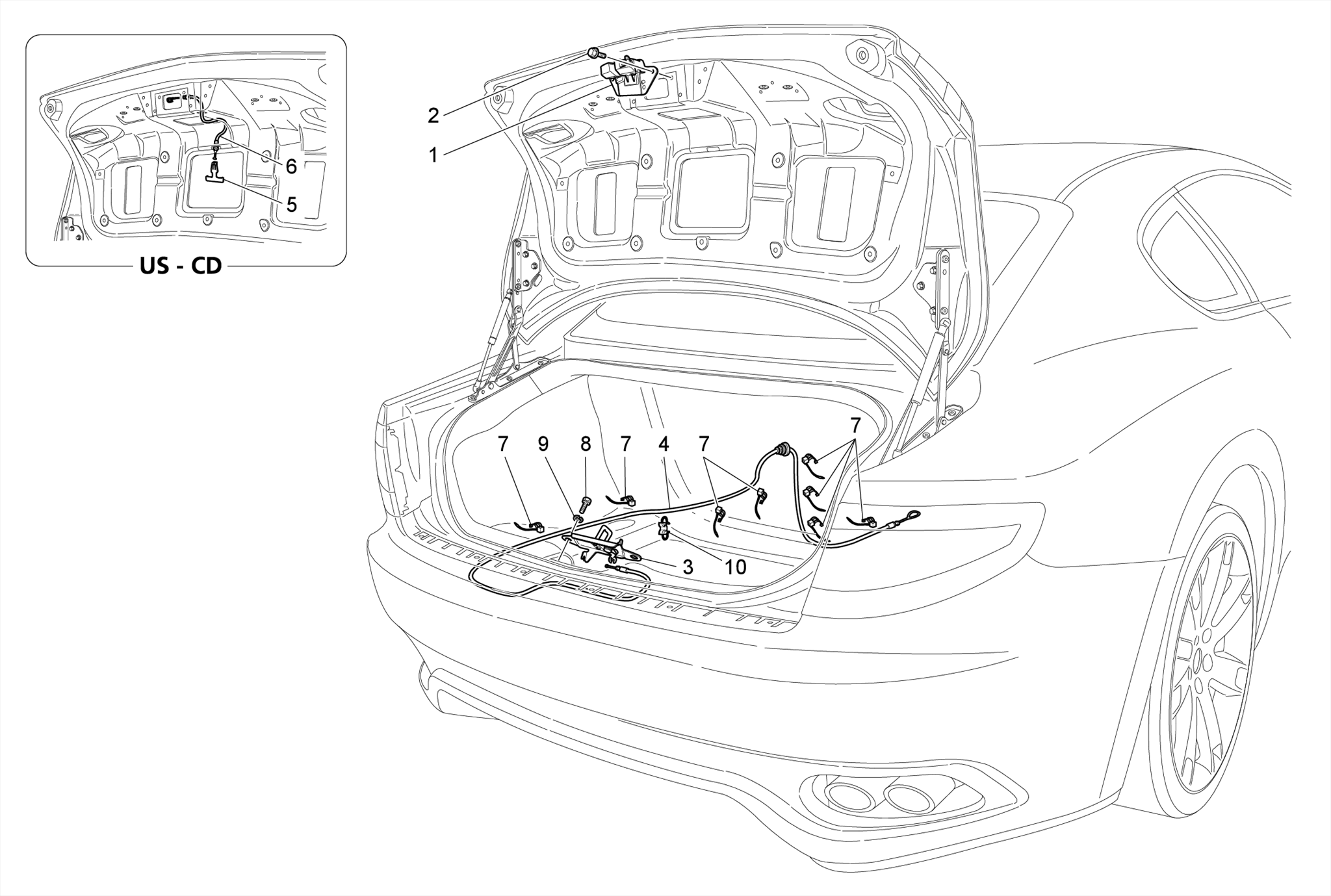 6
5
US - CD
2
1
7
9
8
7
4
7
7
3
10