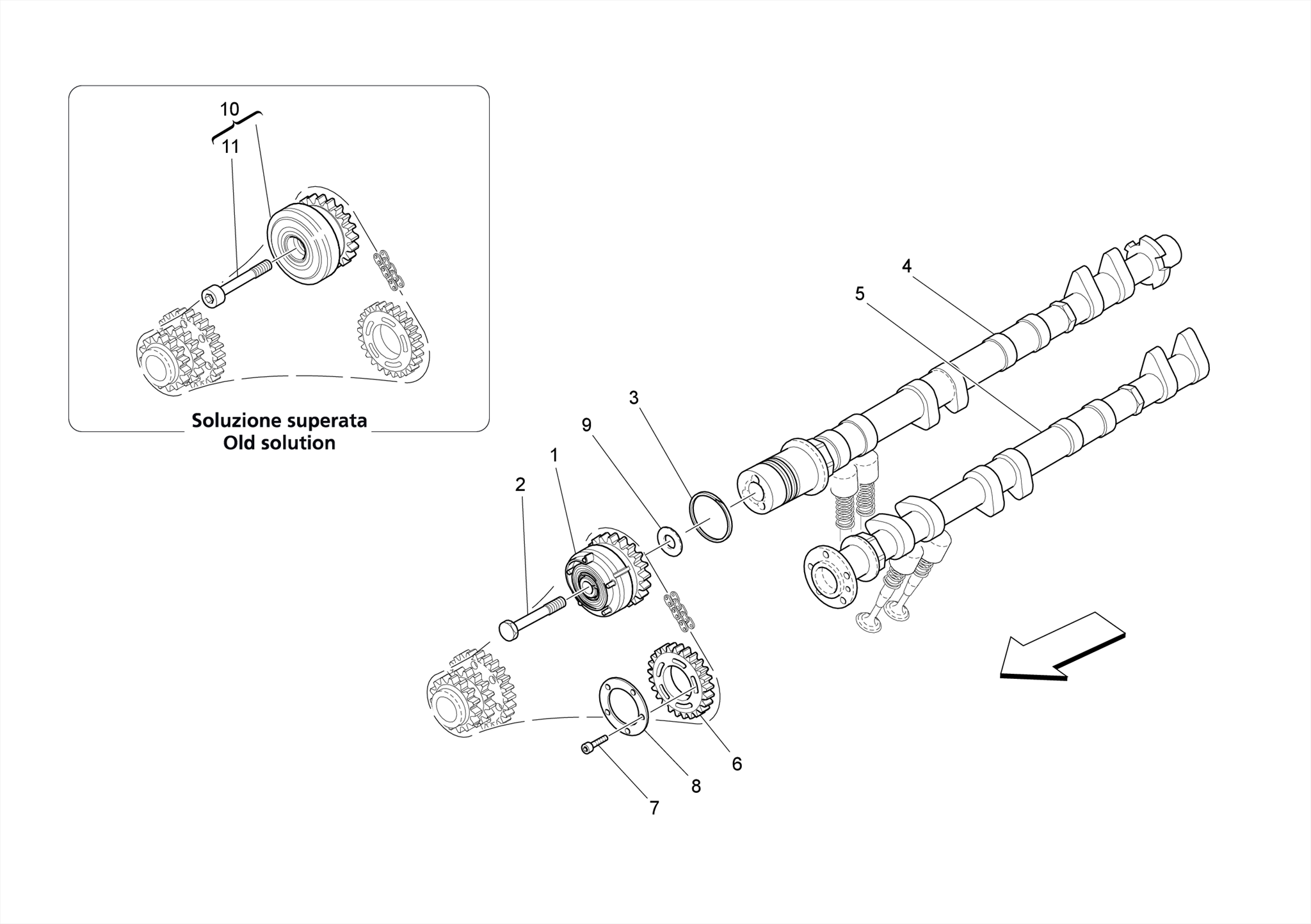 10
11

Soluzione superata
Old solution

4
5
3
9
1
2
6
8
7