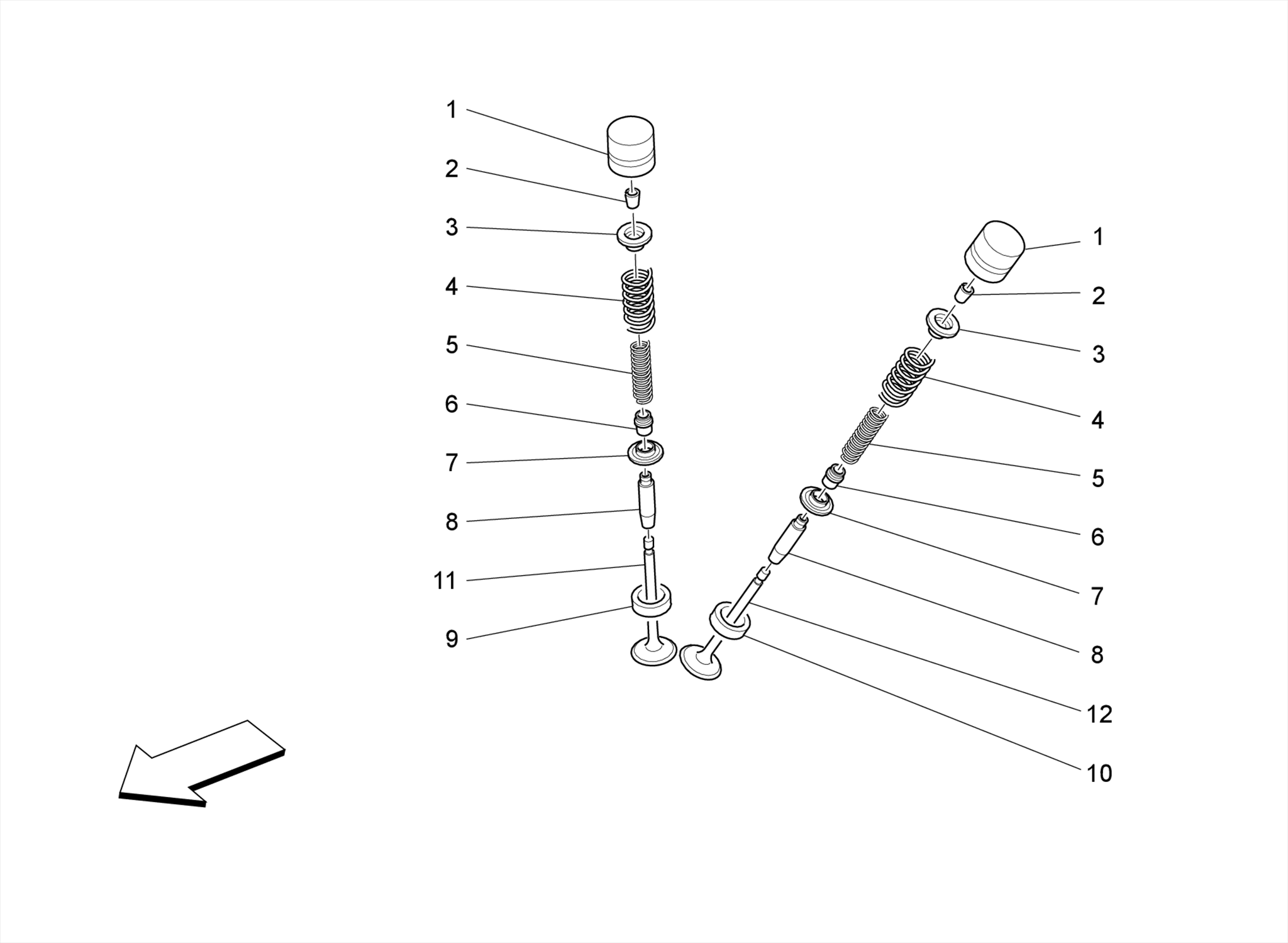 1
2
3
4
5
6
7
8
11
9

1
2
3
4
5
6
7
8
12
10