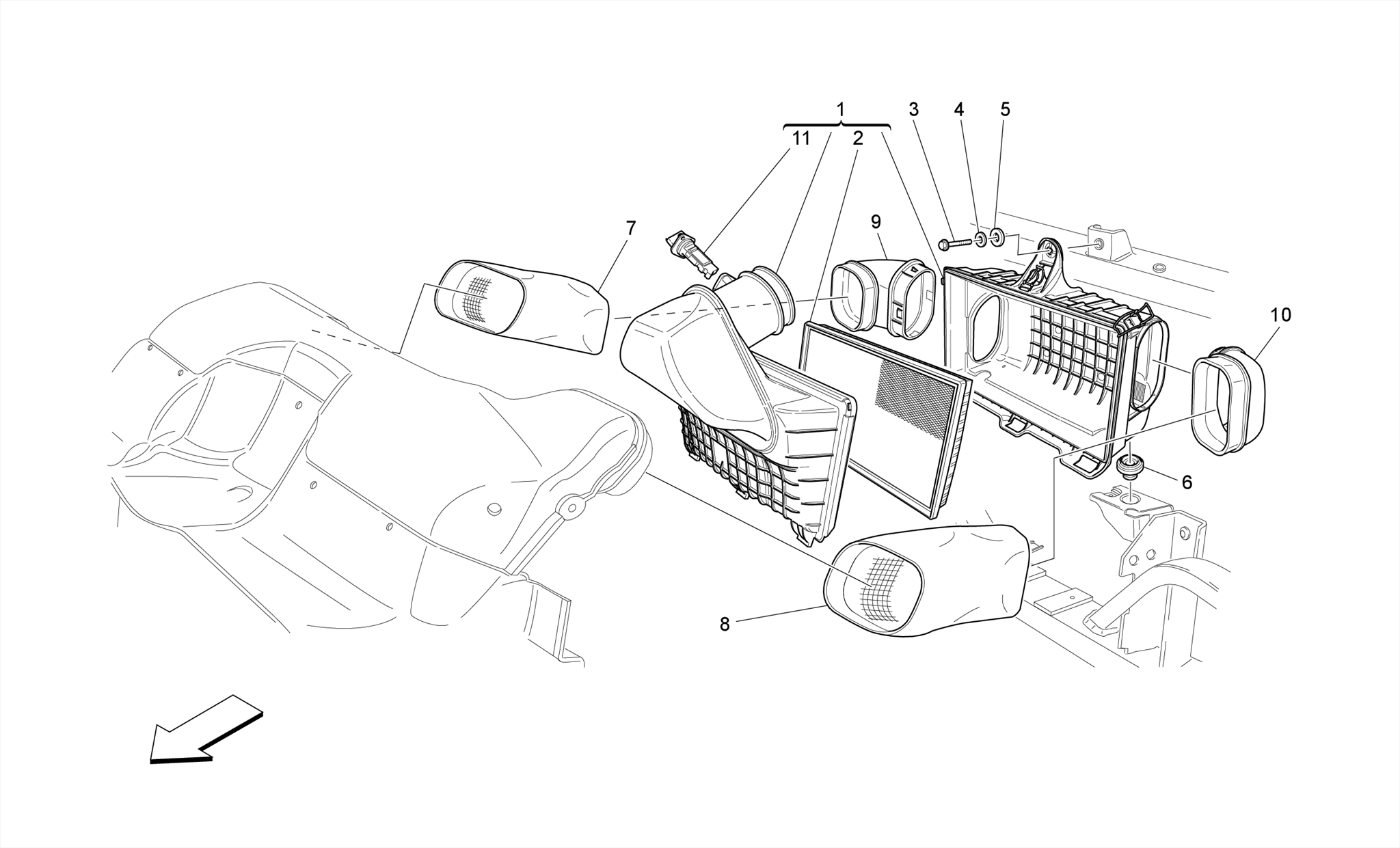 1
3
4
5
11
2
9
7
10
6
8