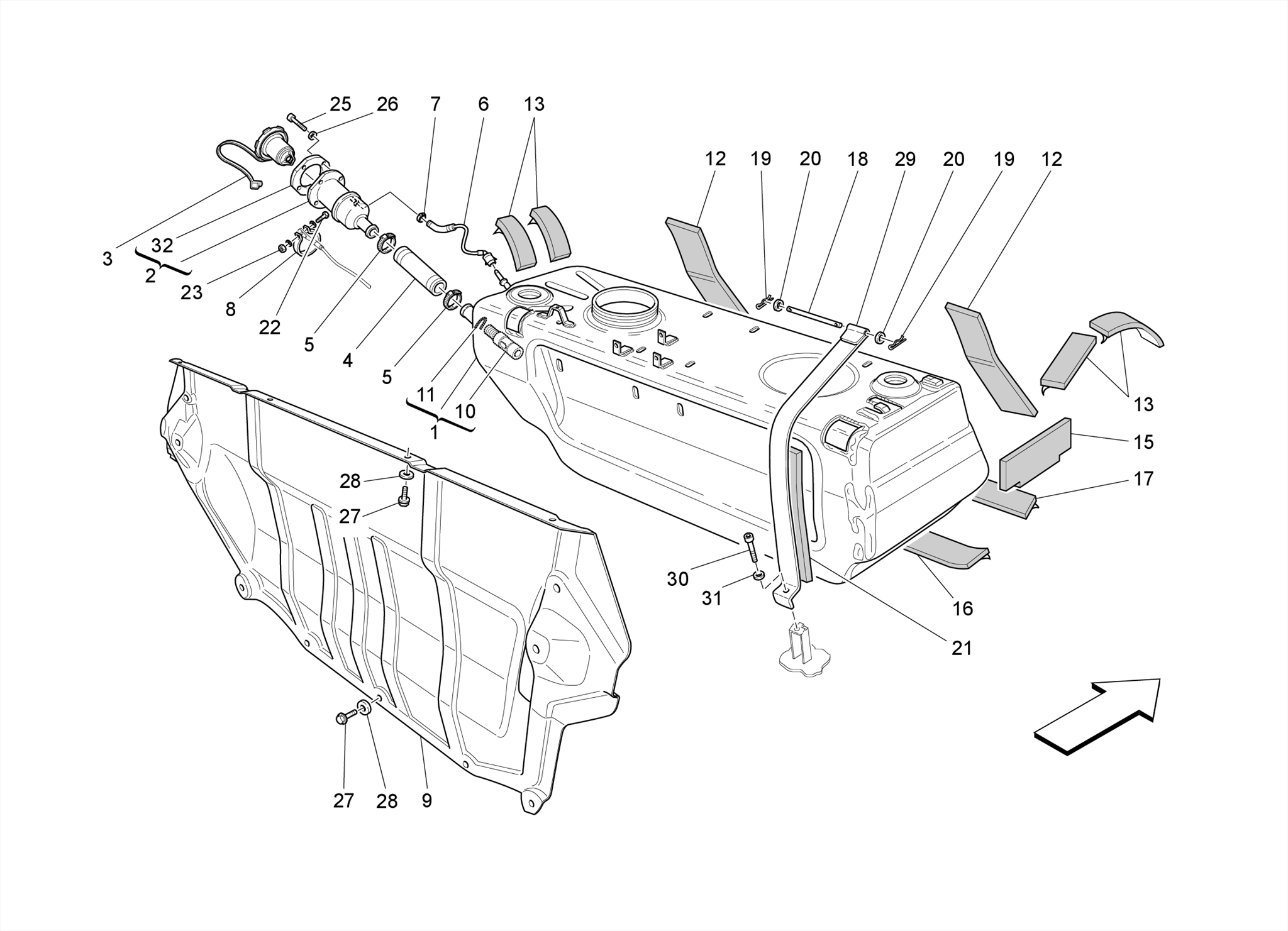 25 26 7 6 13
12 19 20 18 29 20 19 12
3 32 2 23 8 22 5 4 5 11 10 1
13
15
17
28
27
30
31
16
21
27 28 9