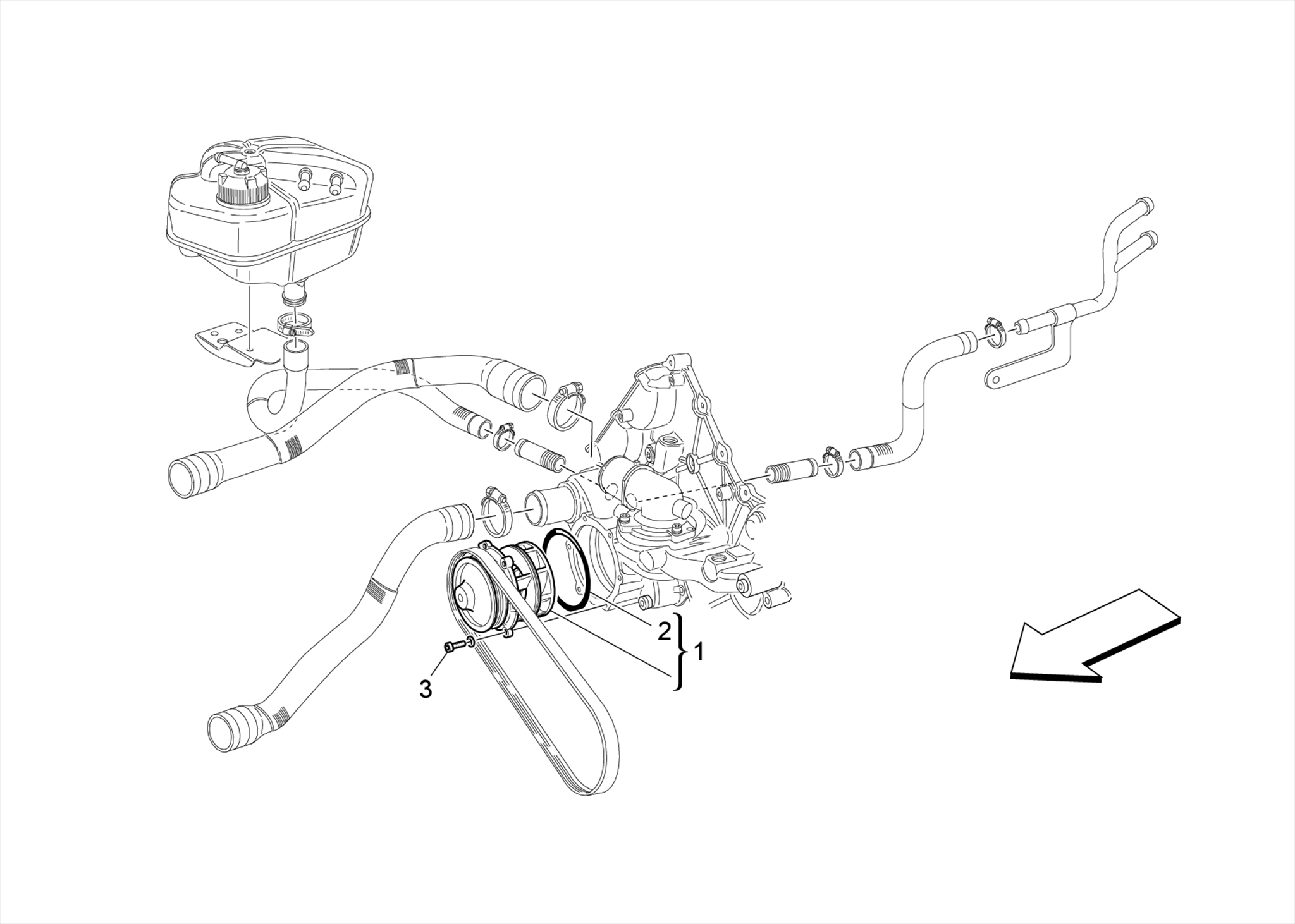 2
1
3