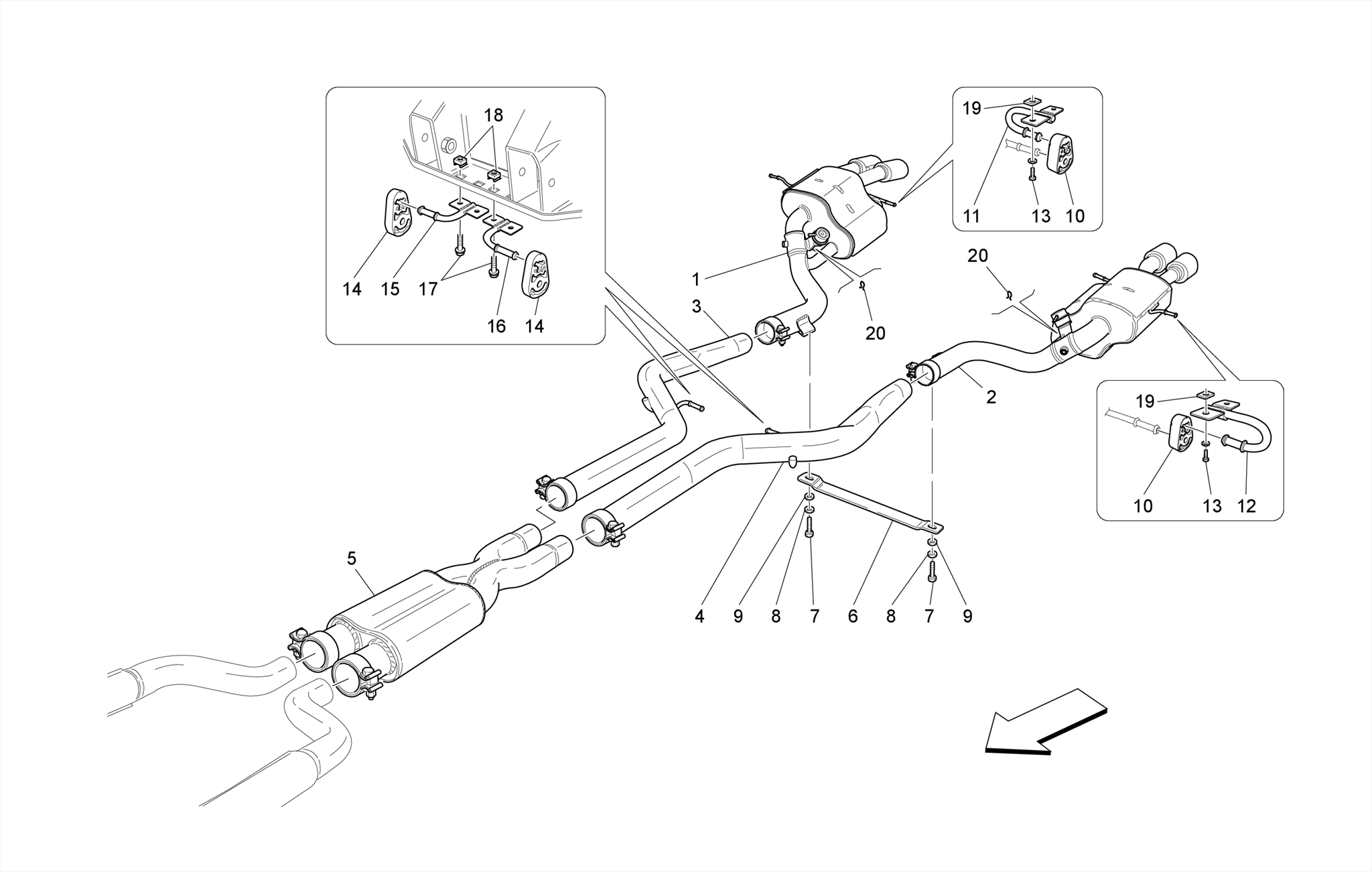 18
14 15 17 16 14
19
11 13 10
1
3
20
20
2
19
10 13 12
5
4 9 8 7 6 8 7 9