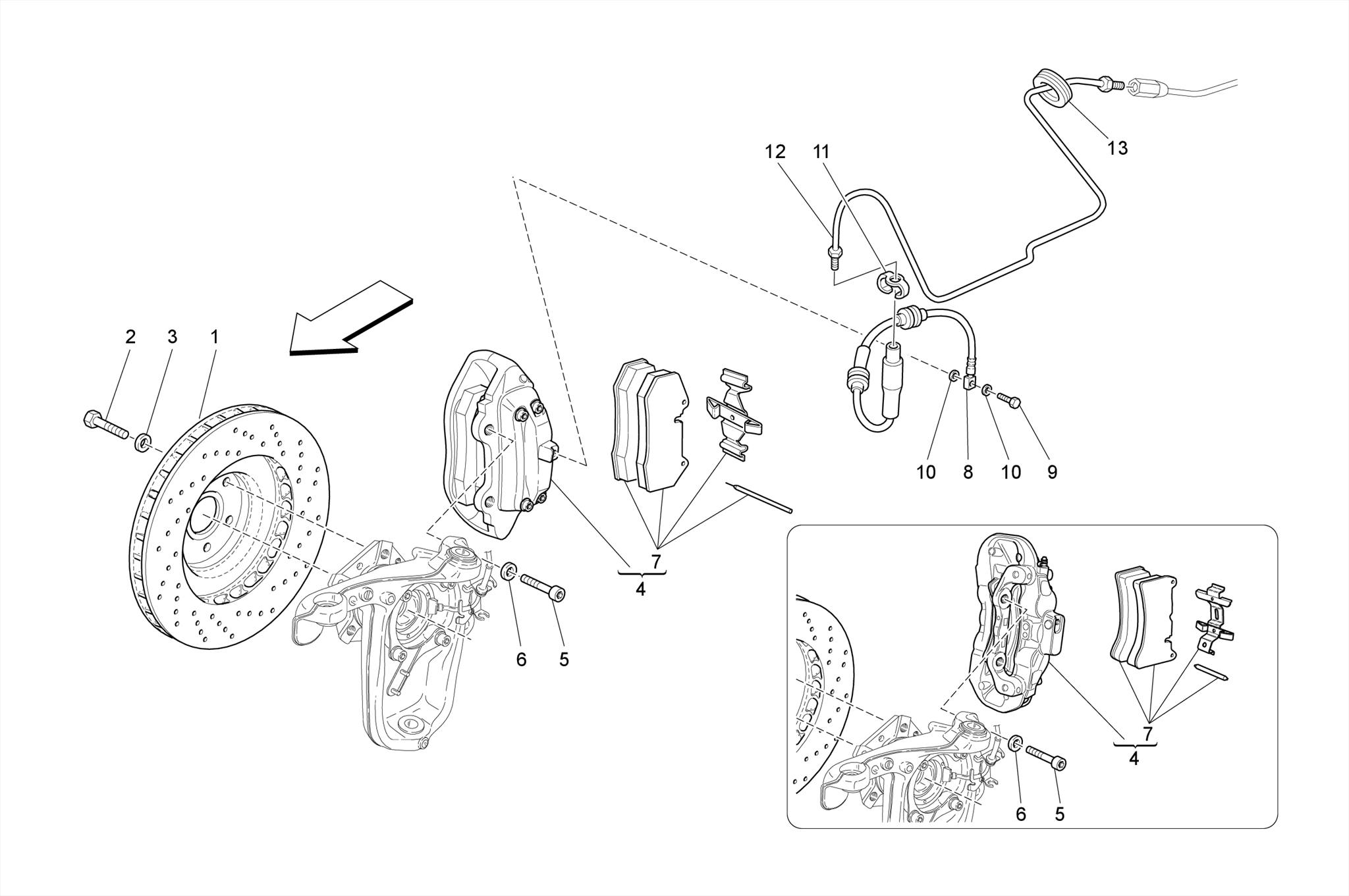 13
12
11
2
3
1
10
8
10
9
7
4
6
5
7
4
6
5