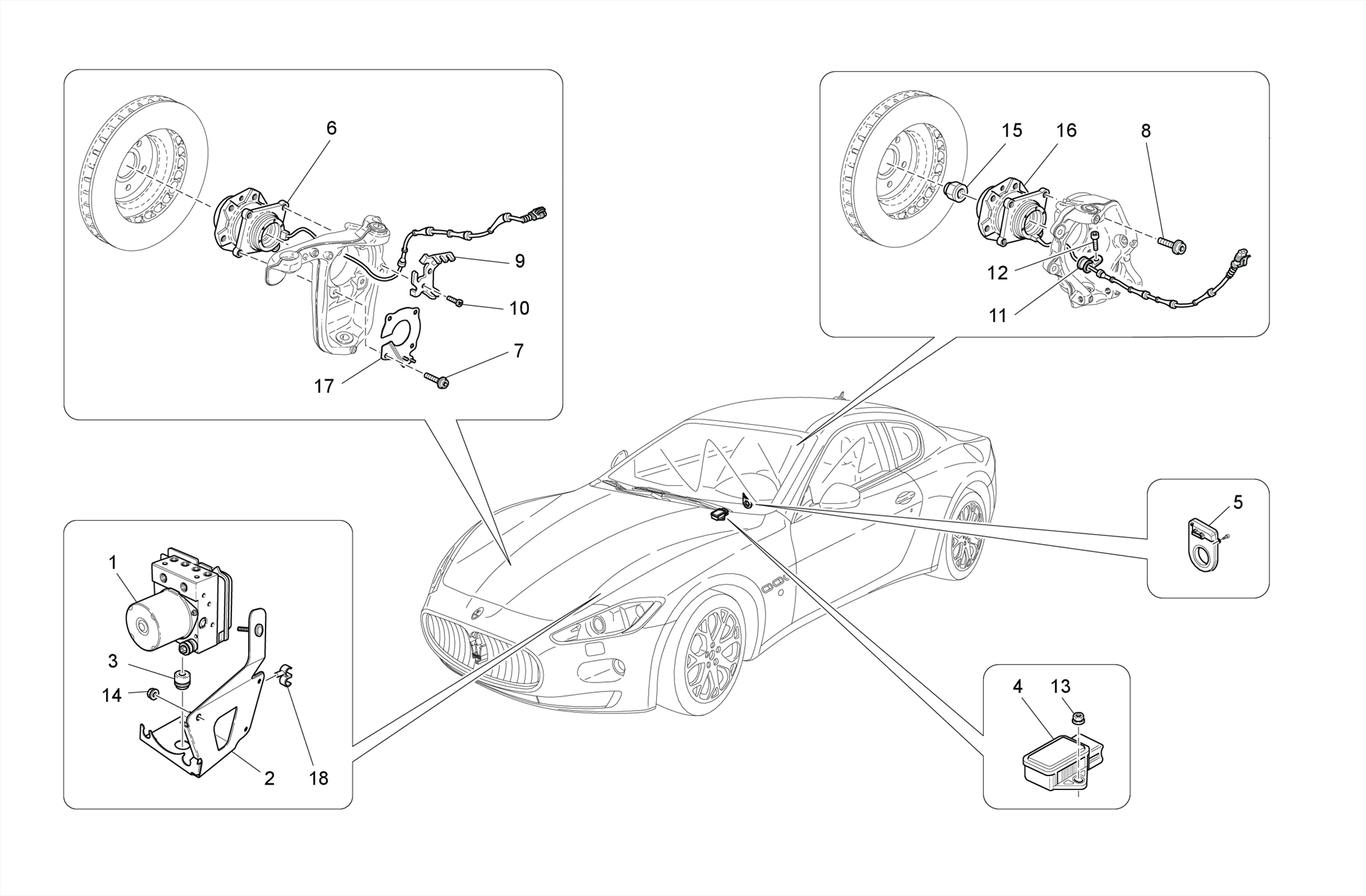 6
9
10
7
17
15
16
8
12
11
5
1
3
14
2
18
4
13