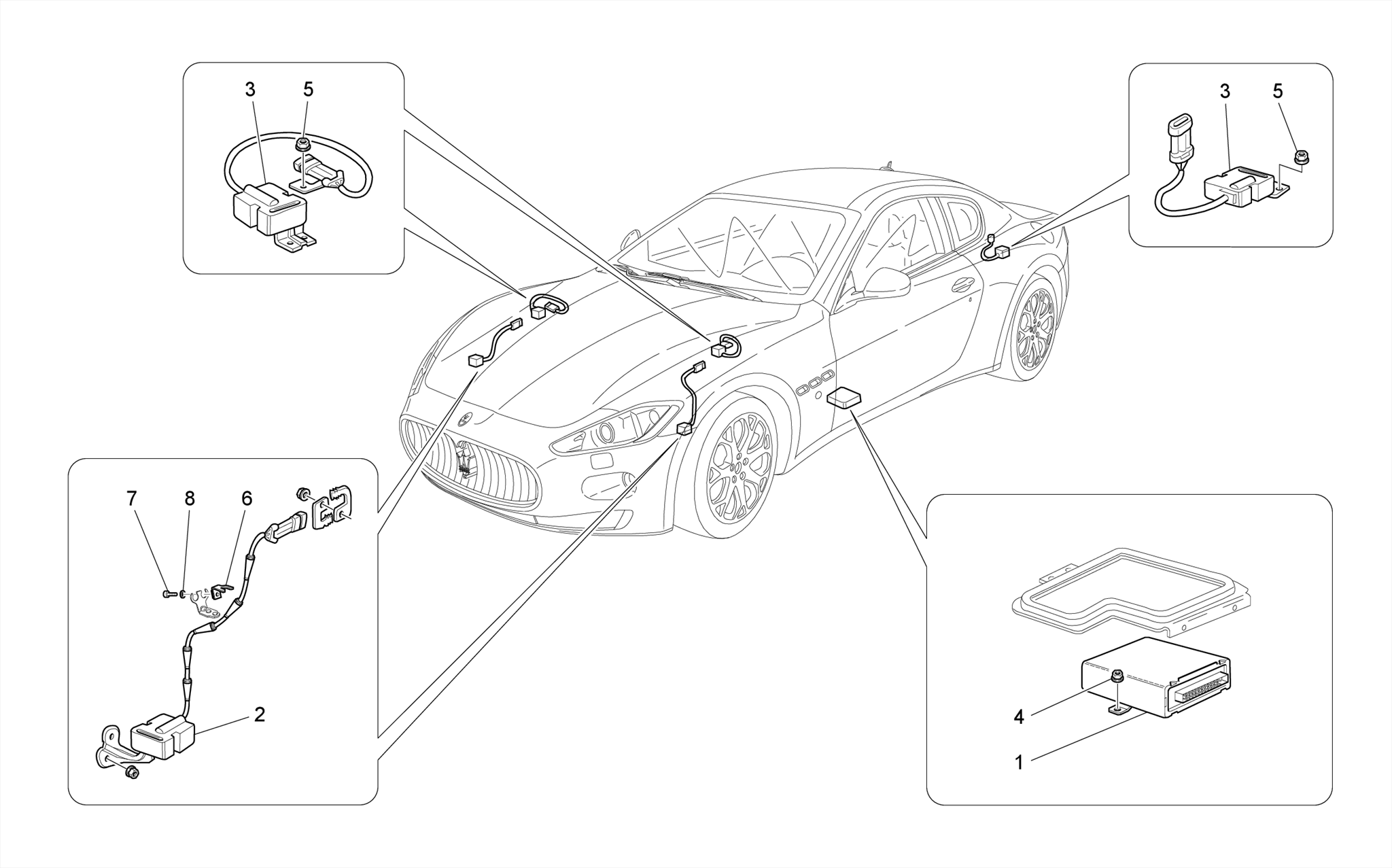 3
5
3
5
7
8
6
2
4
1