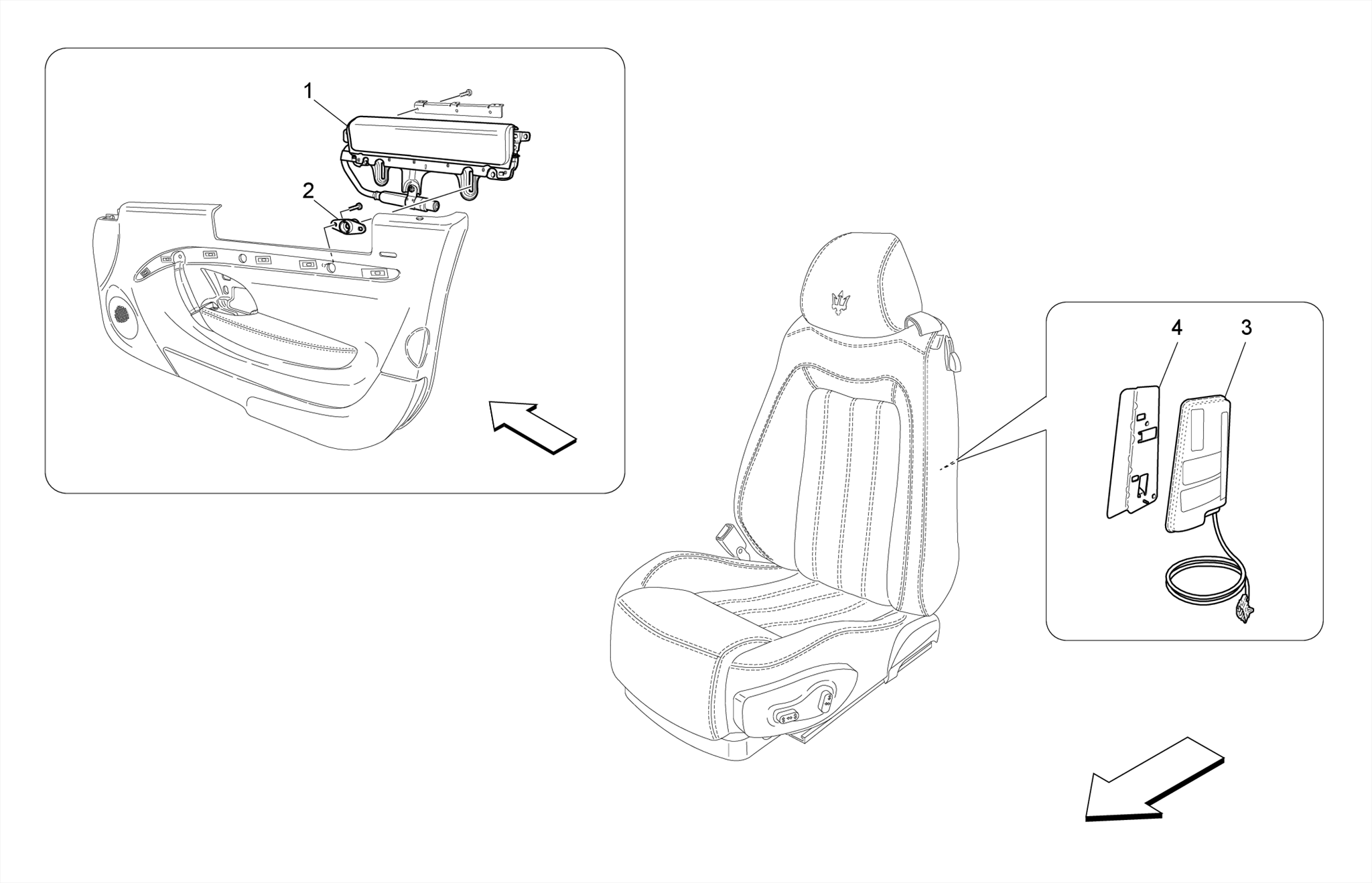 1
2
4
3