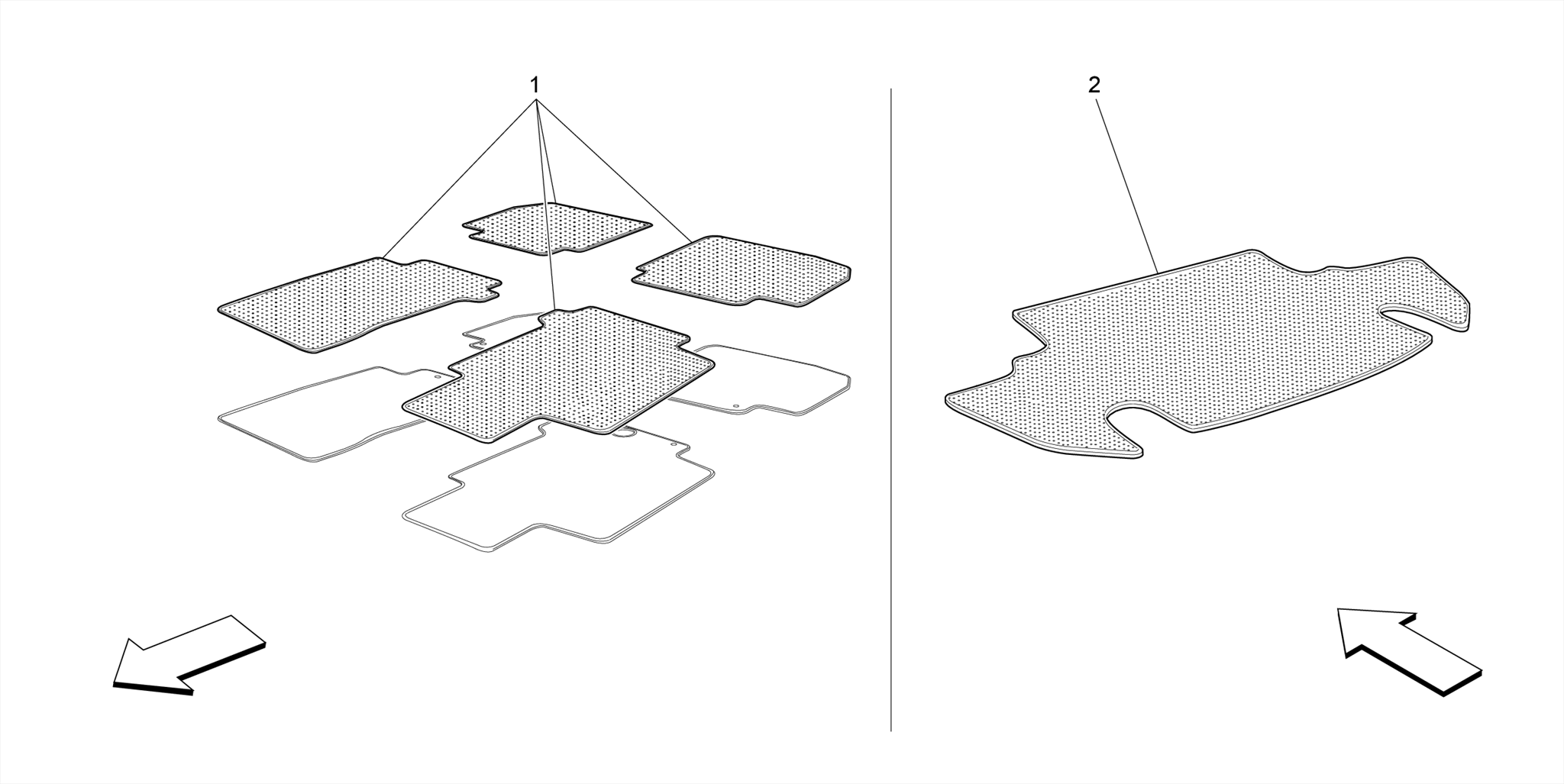 1

2