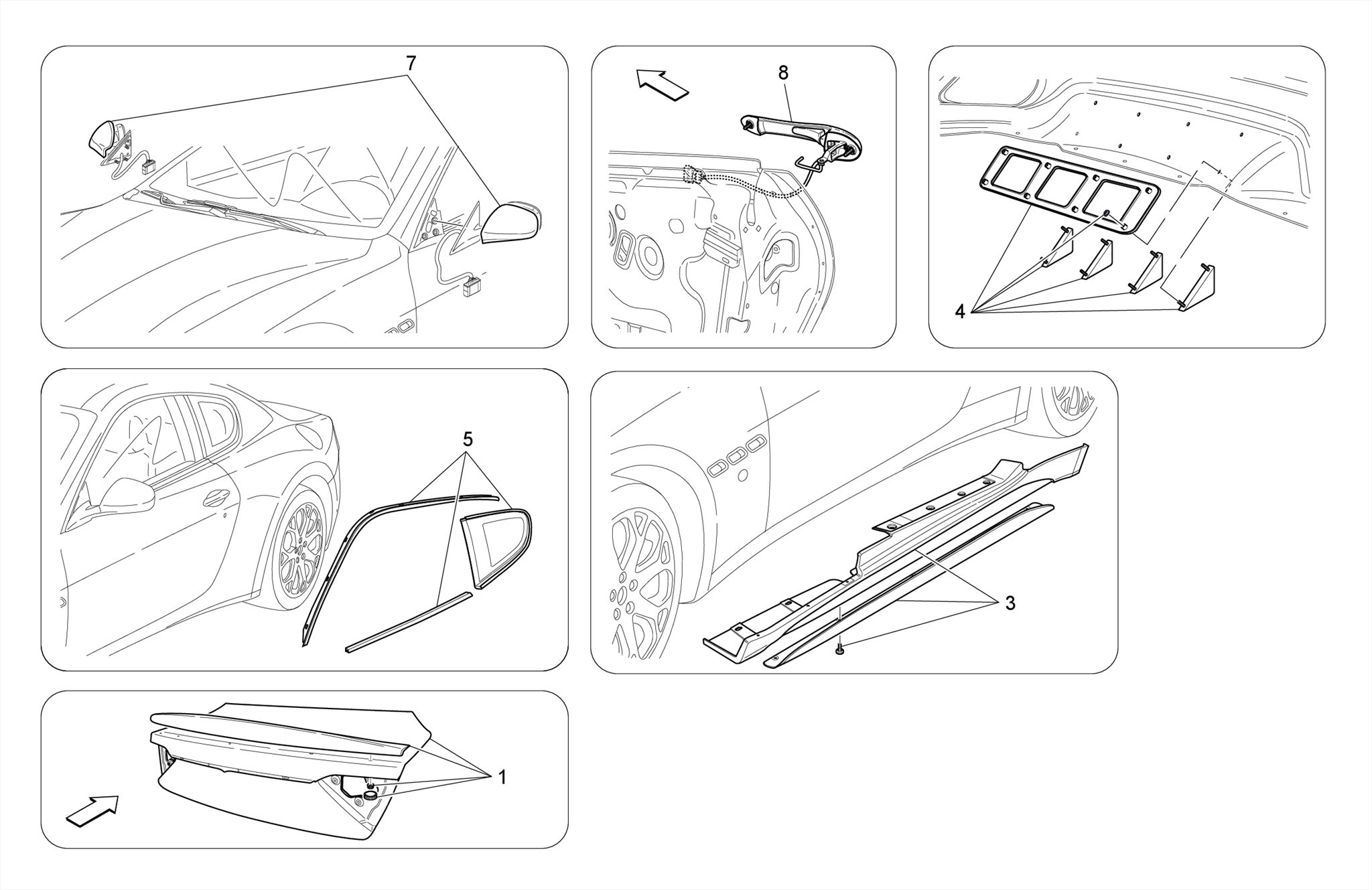 7

8

4

5

3

1