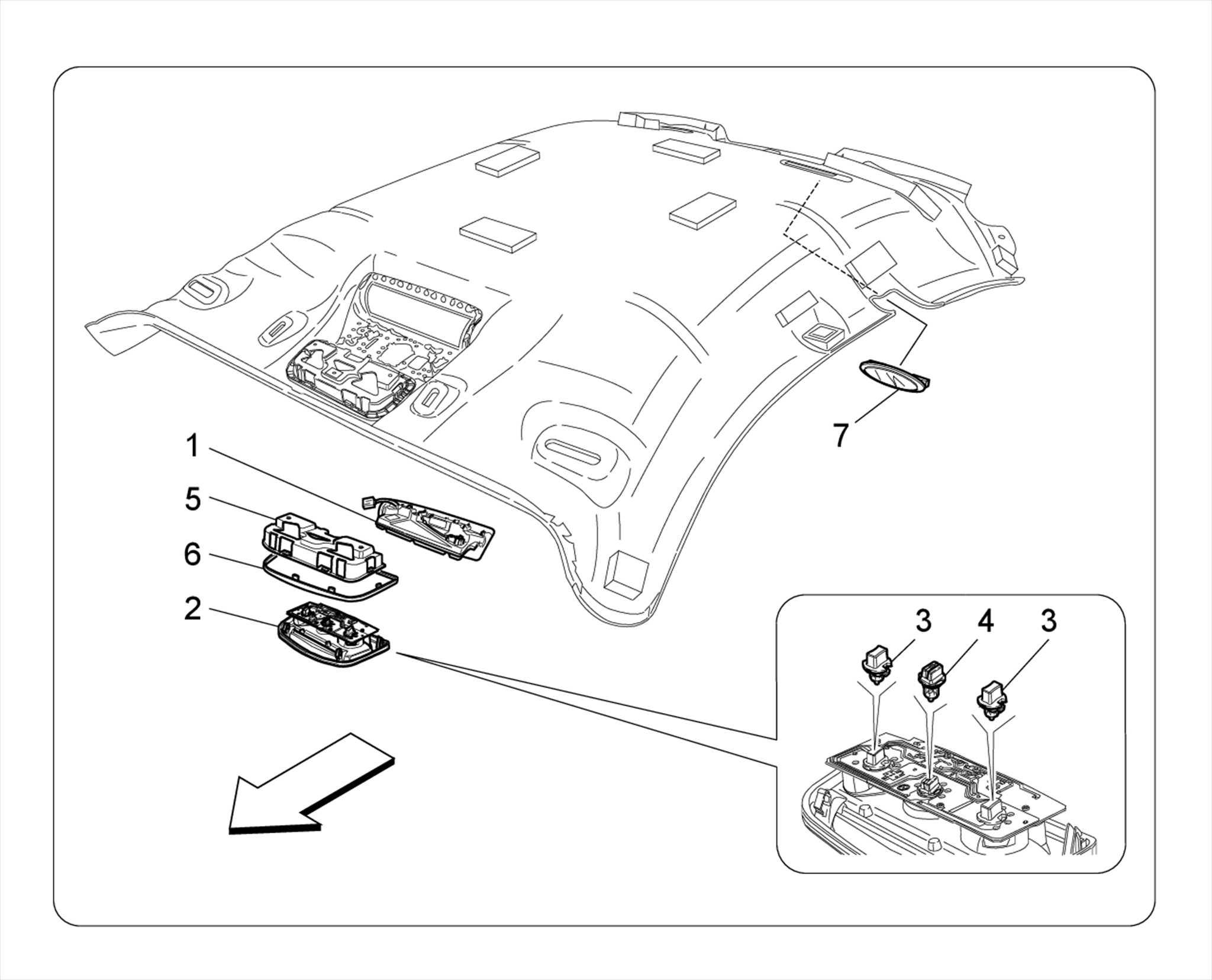 7
1
5
6
2
3
4
3