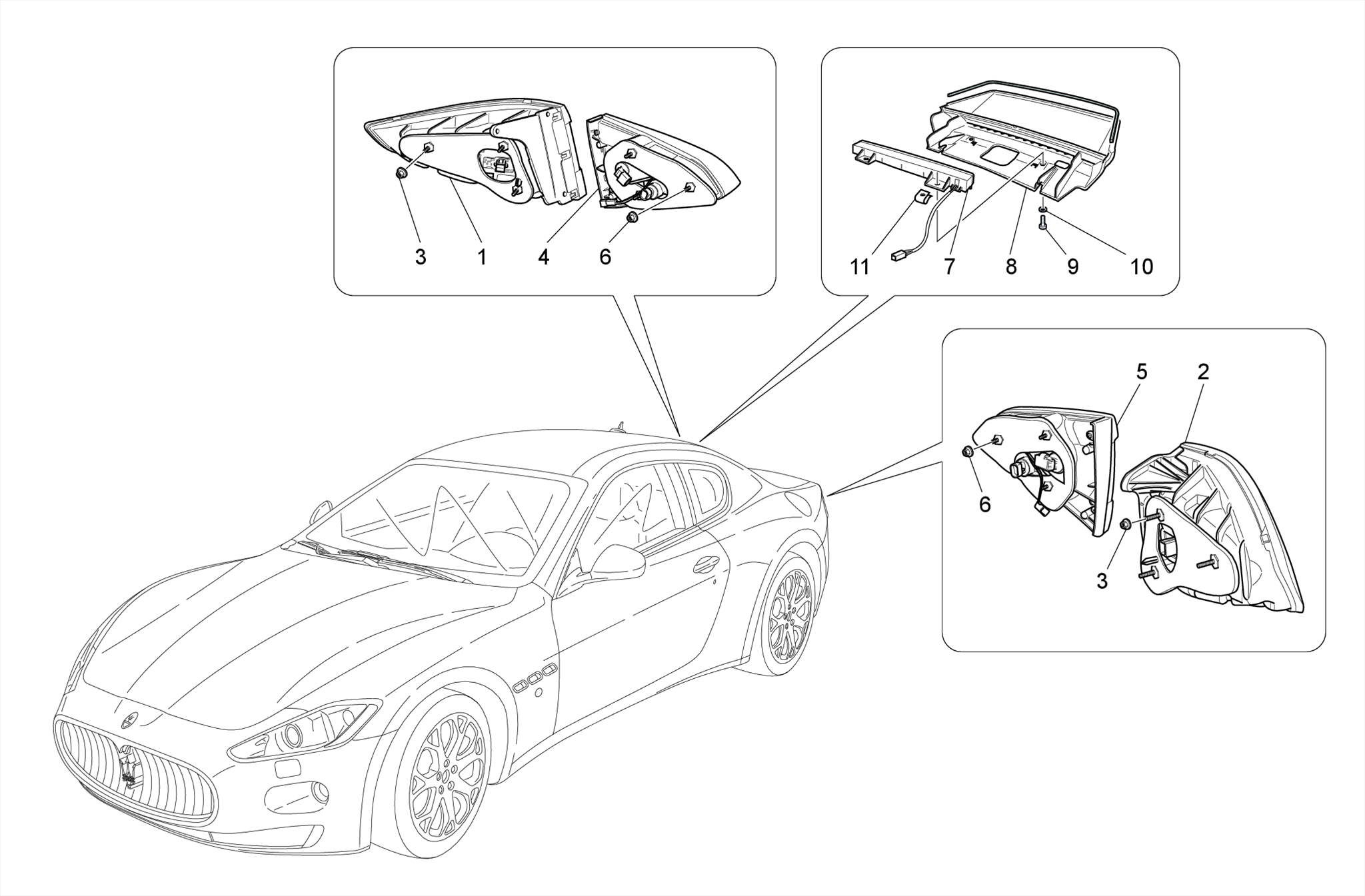 3 1 4 6

11 7 8 9 10

5 2

6

3