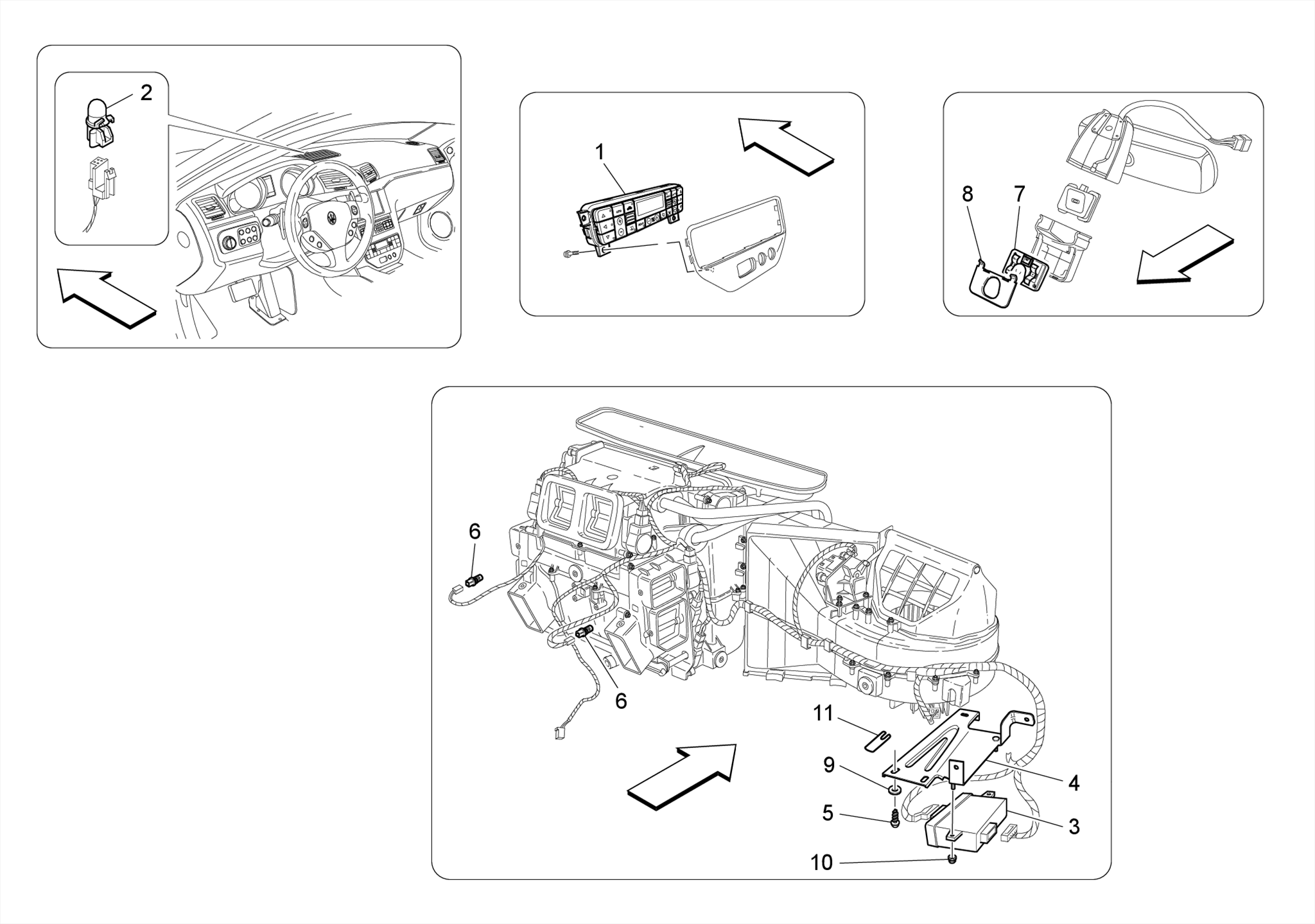 2

1

8 7

6

6

11

9

4

5

3

10