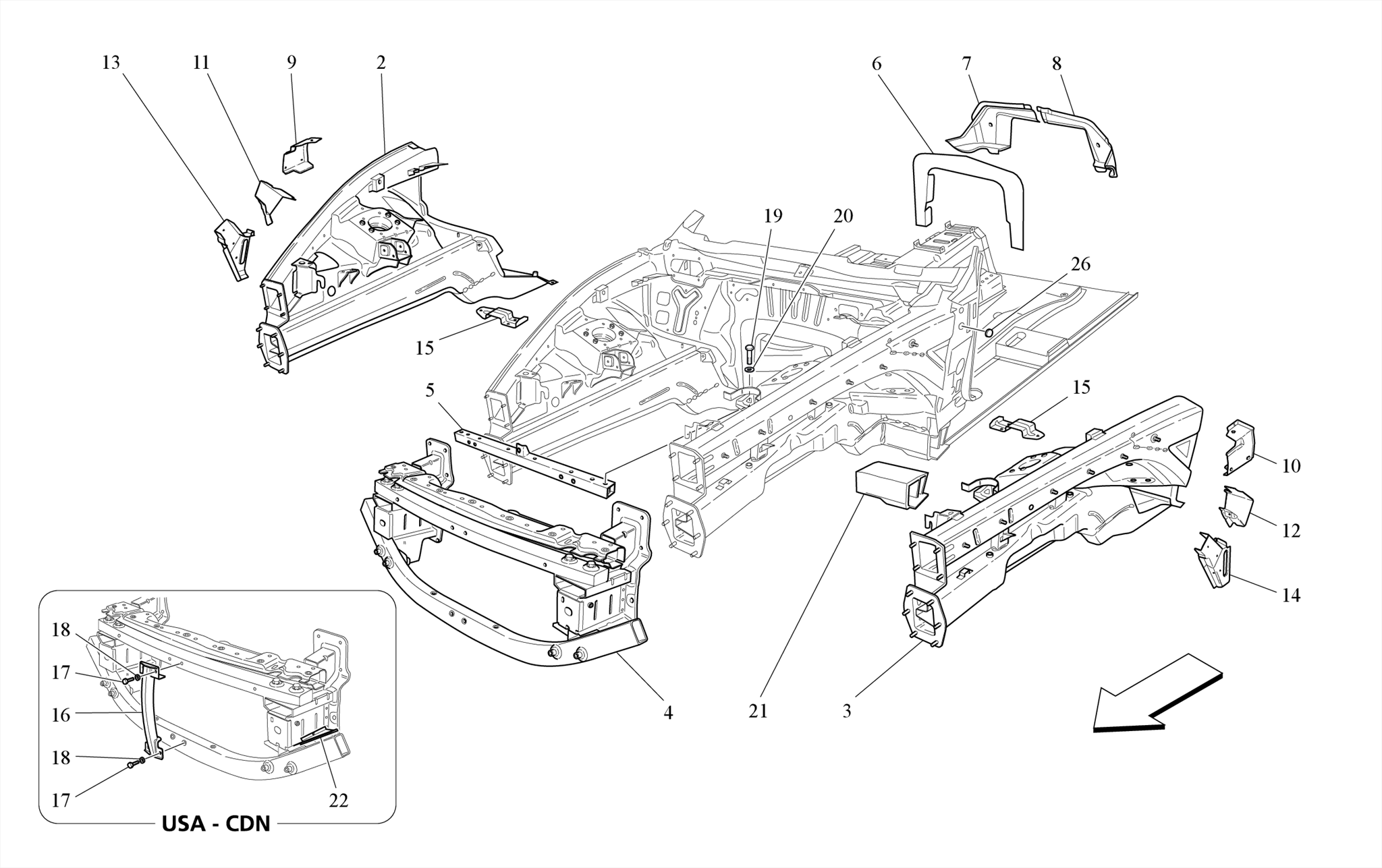 13
11
9
2
6
7
8
19
20
26
15
5
15
10
12
14
4
21
3
18
17
16
18
17
22
USA - CDN