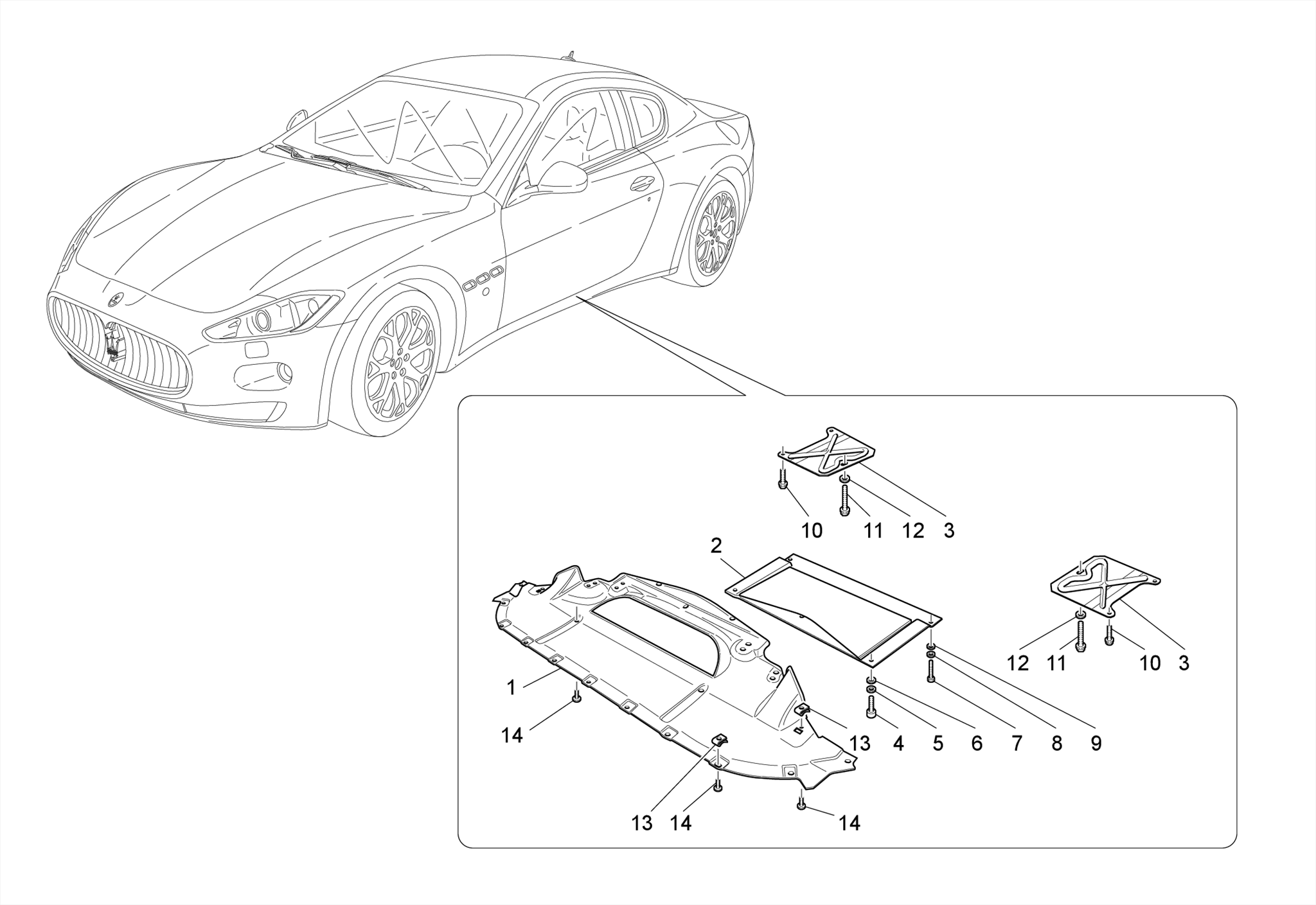 10 11 12 3

2

12 11 10 3

1

14

13 4 5 6 7 8 9

13 14 14