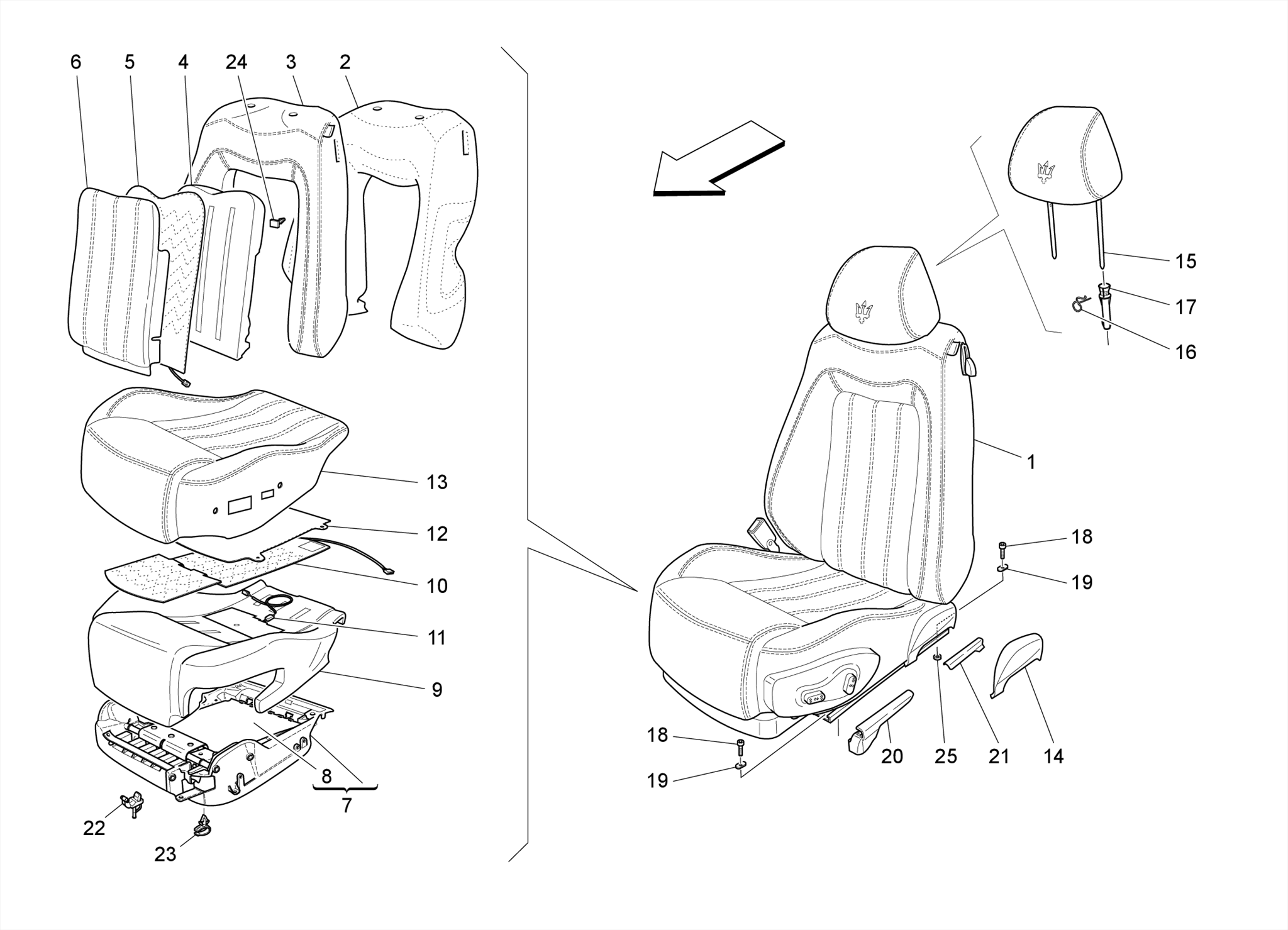 6 5 4 24 3 2

13

12

10

11

9

8

7

22

23

15

17

16

1

18

19

18

19

20 25 21 14