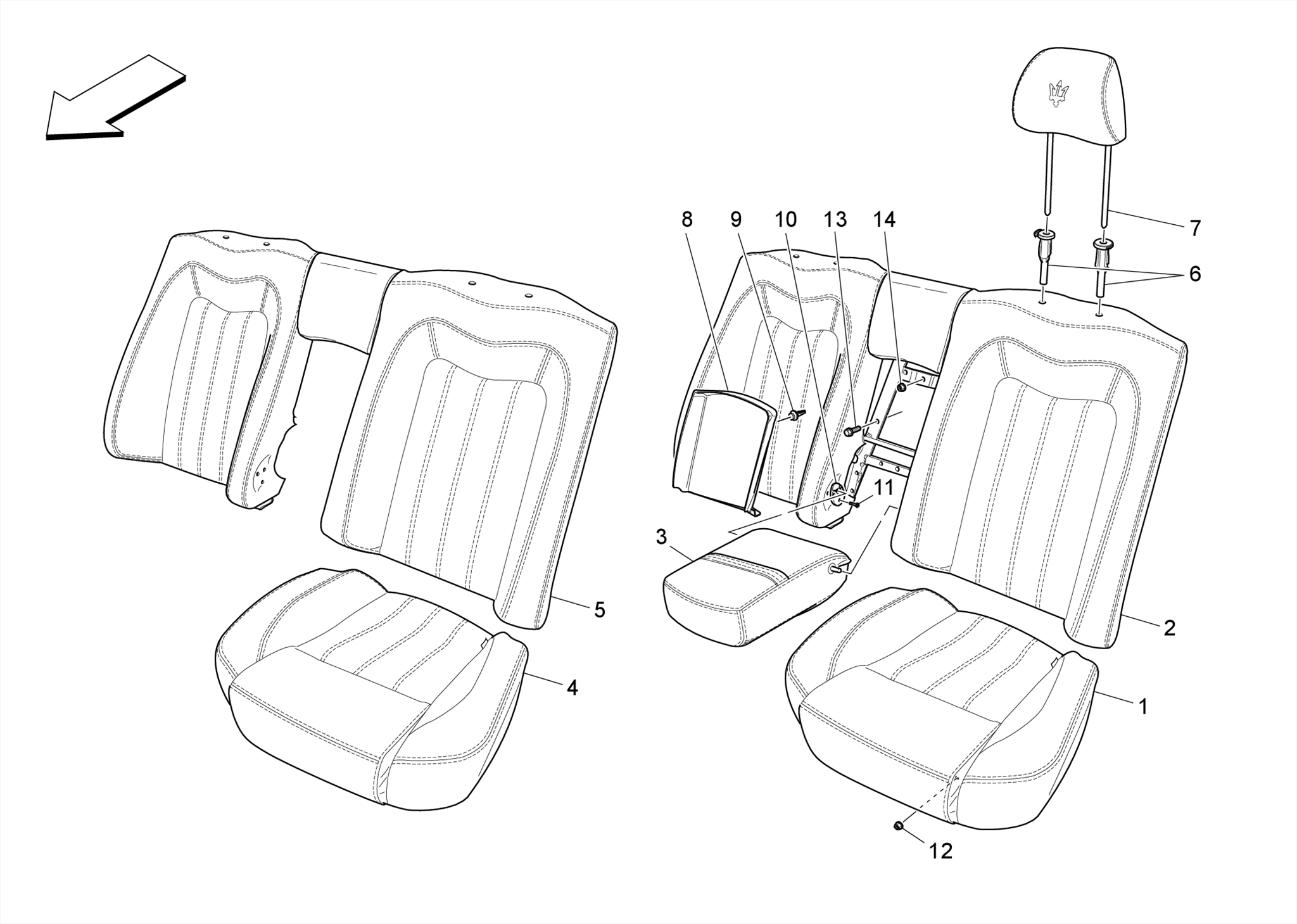 8
9
10
13
14
7
6
11
3
5
2
4
1
12