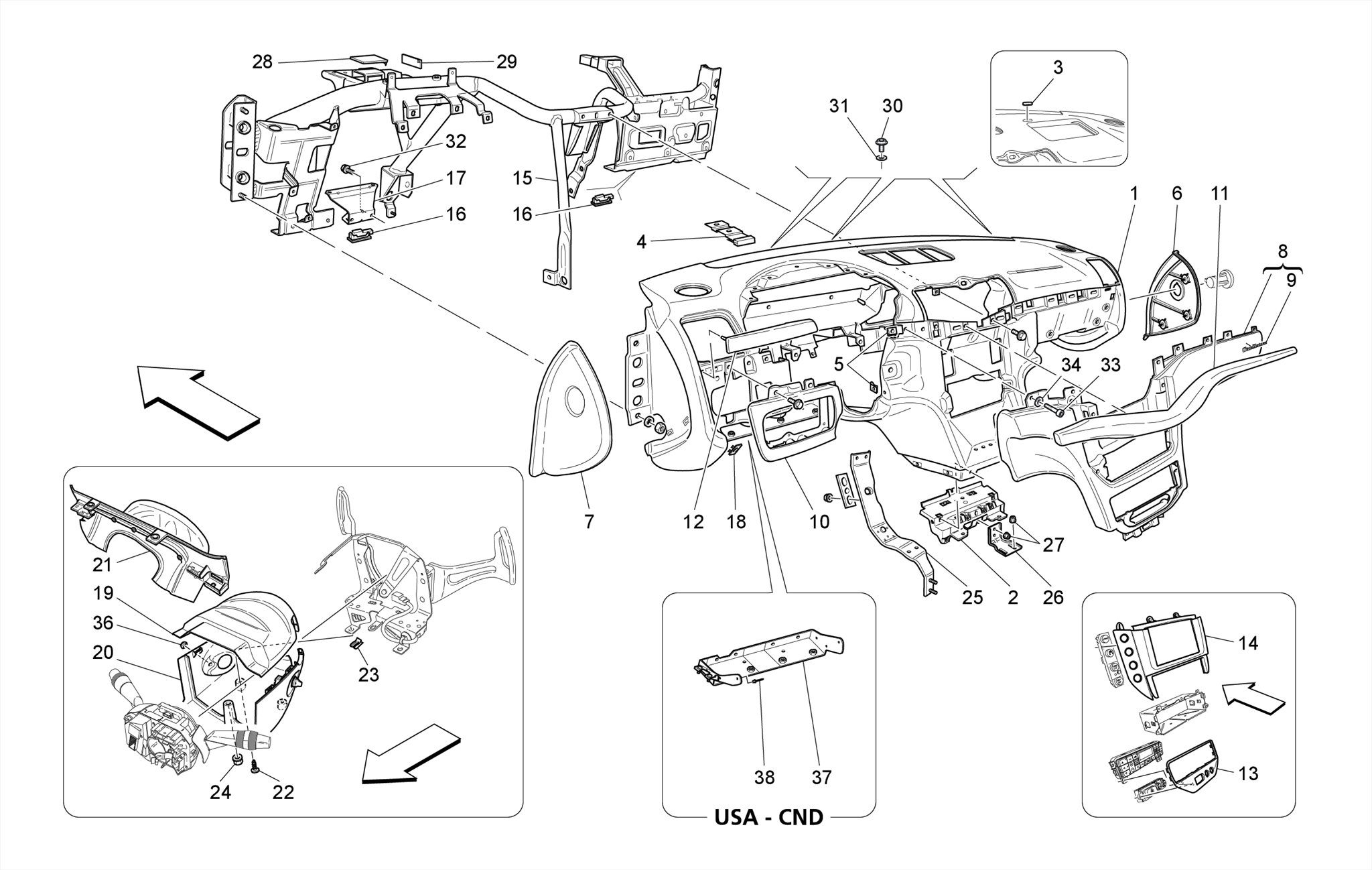 28
29
3
31
30
32
17
15
16
16
4
1
6
11
8
9
5
34
33
7
12
18
10
27
25
2
26
21
19
36
20
23
24
22
38
37
USA - CND
14
13