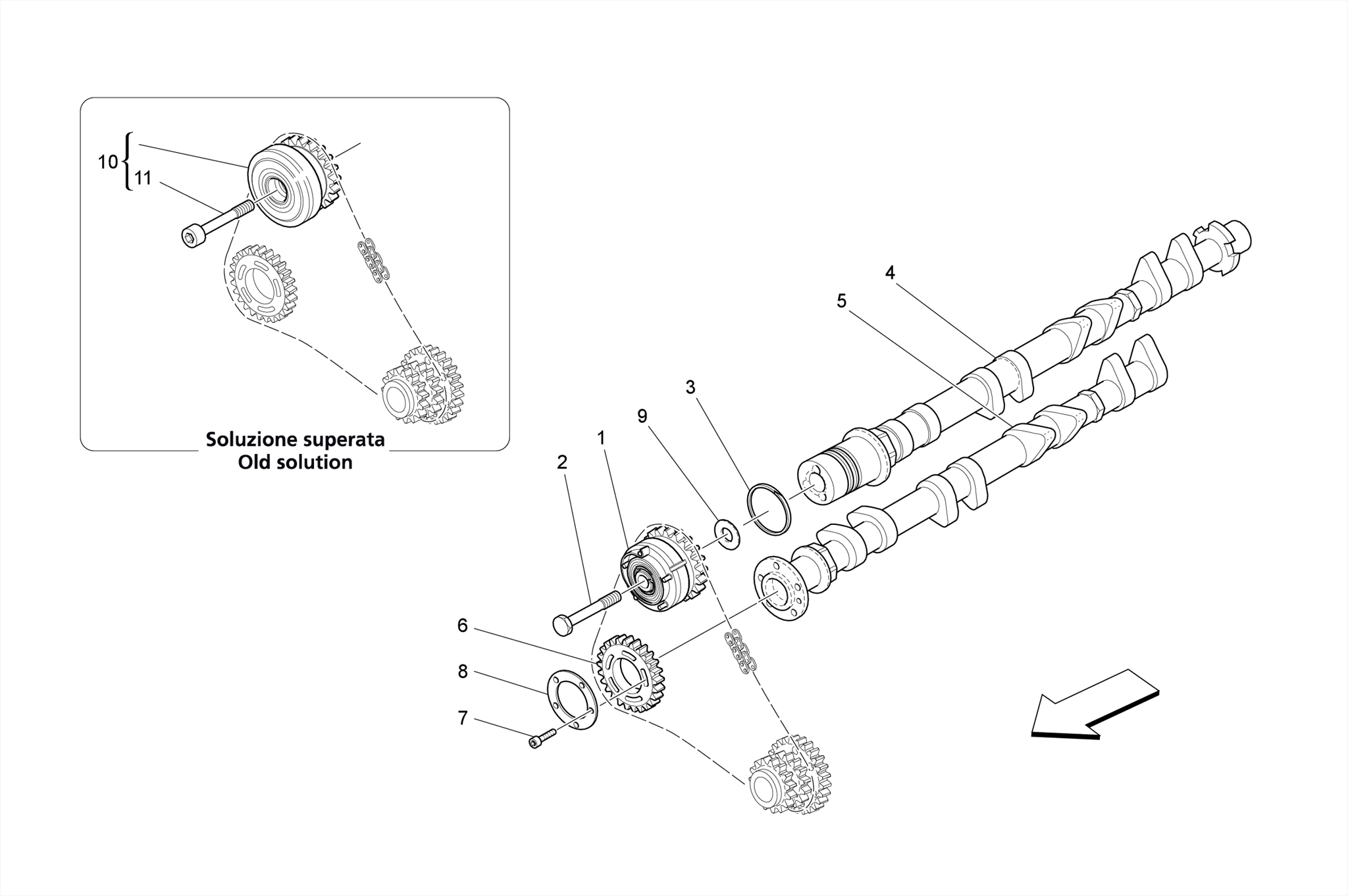 10
11

Soluzione superata
Old solution

4
5
3
9
1
2
6
8
7