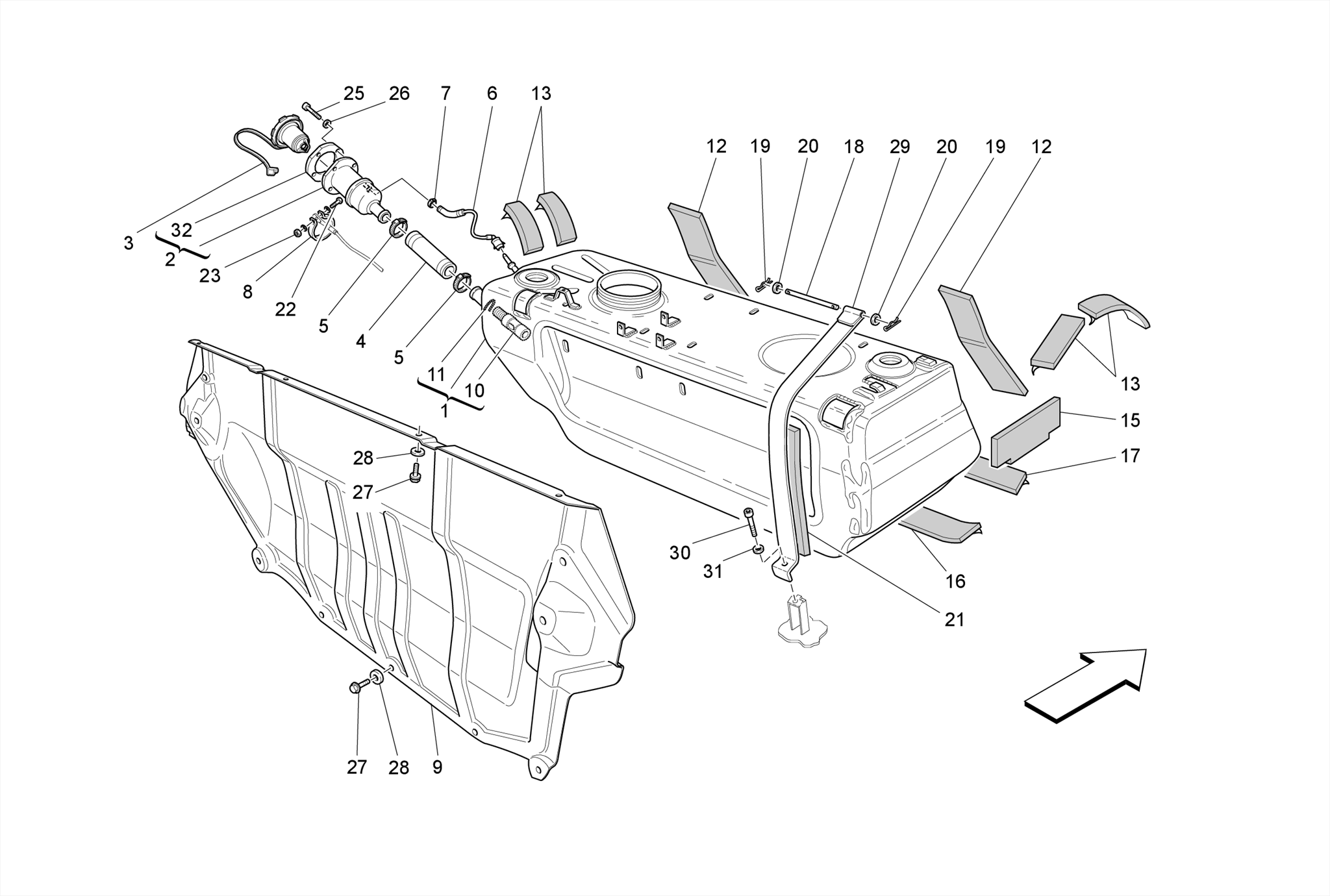 25
26
7
6
13
12
19
20
18
29
20
19
12
3
32
2
23
8
22
5
4
5
11
10
1
13
15
17
28
27
30
31
16
21
27
28
9