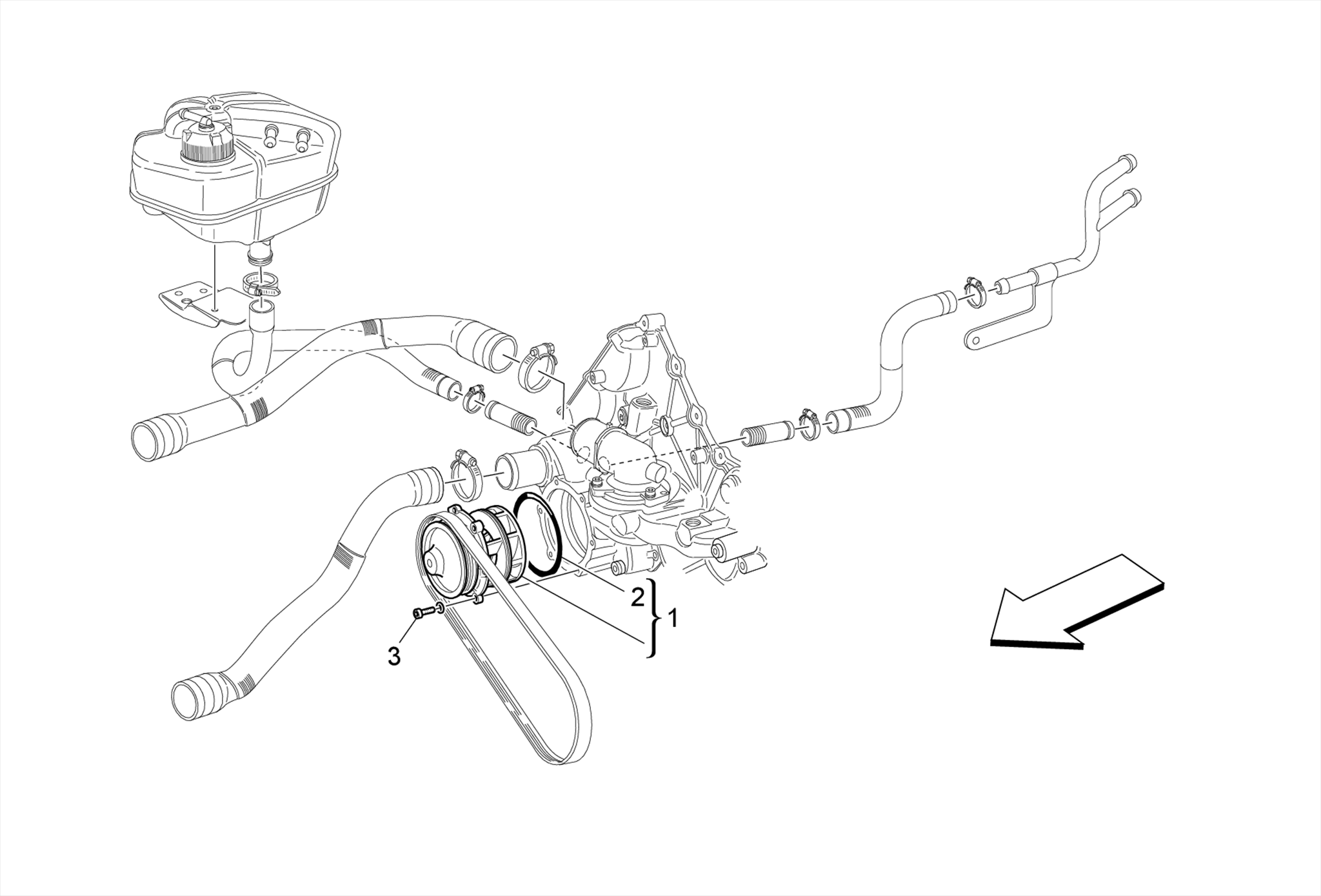 2
1
3