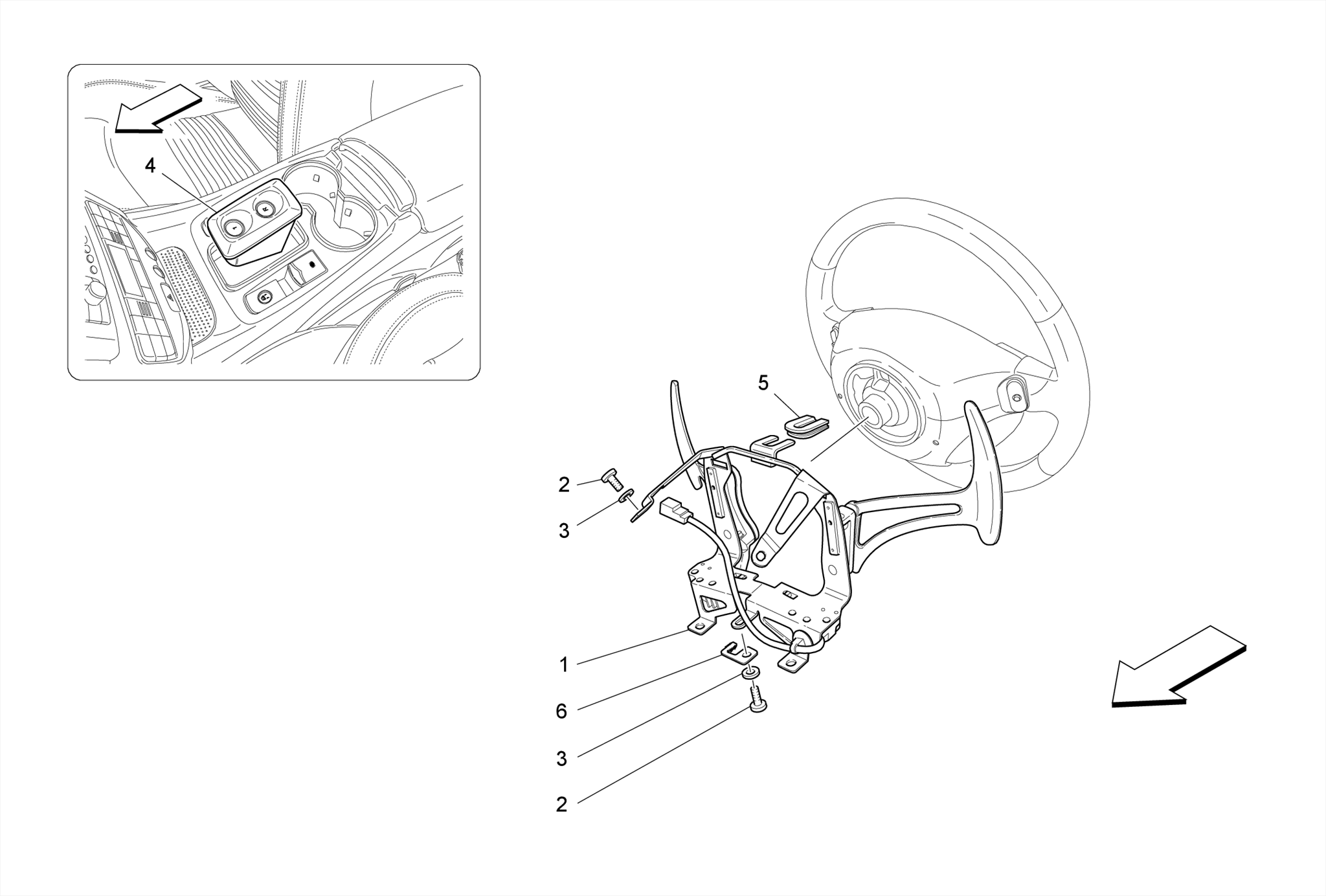 4

5

2

3

1

6

3

2