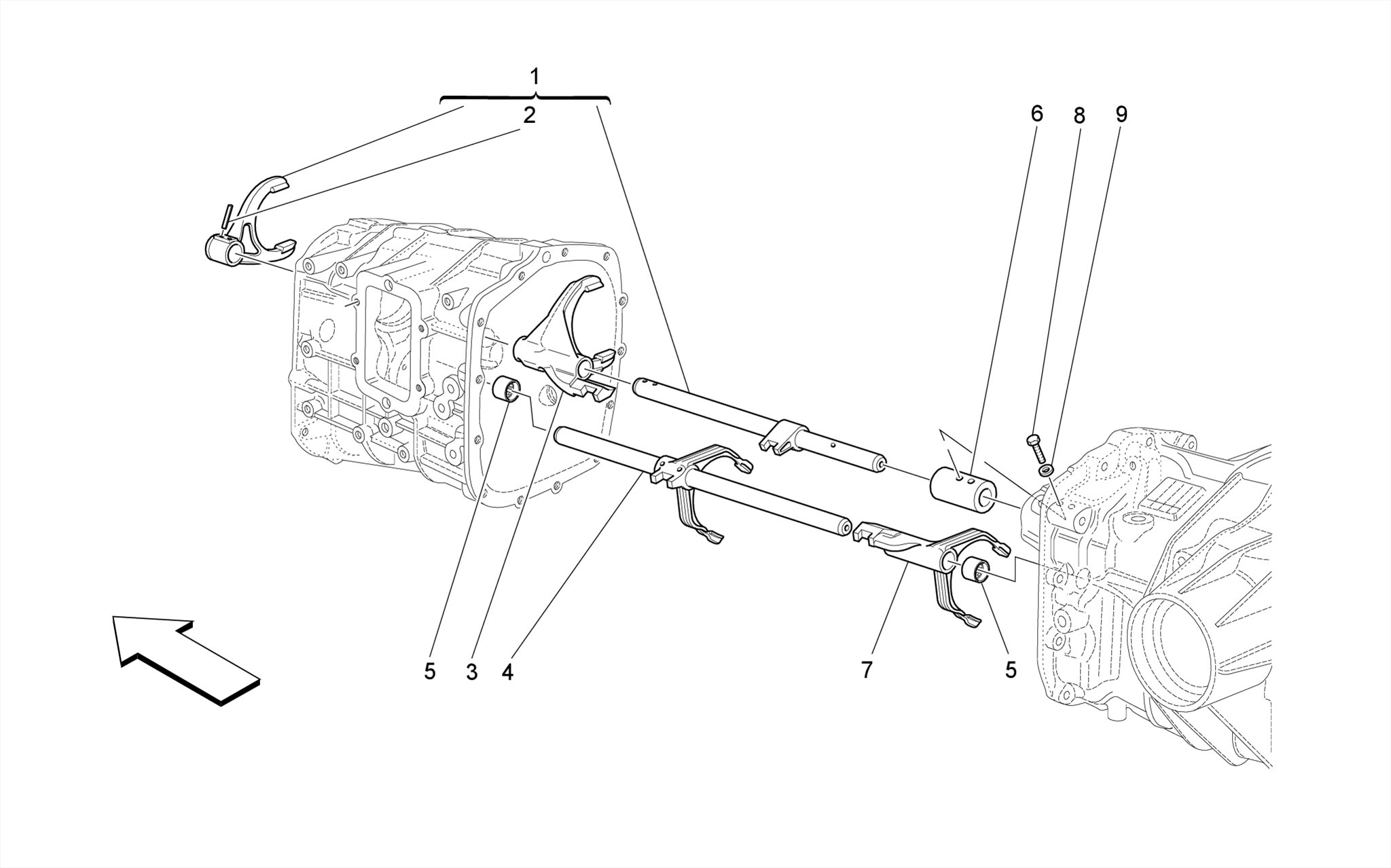 1
2
6
8
9
5
3
4
7
5