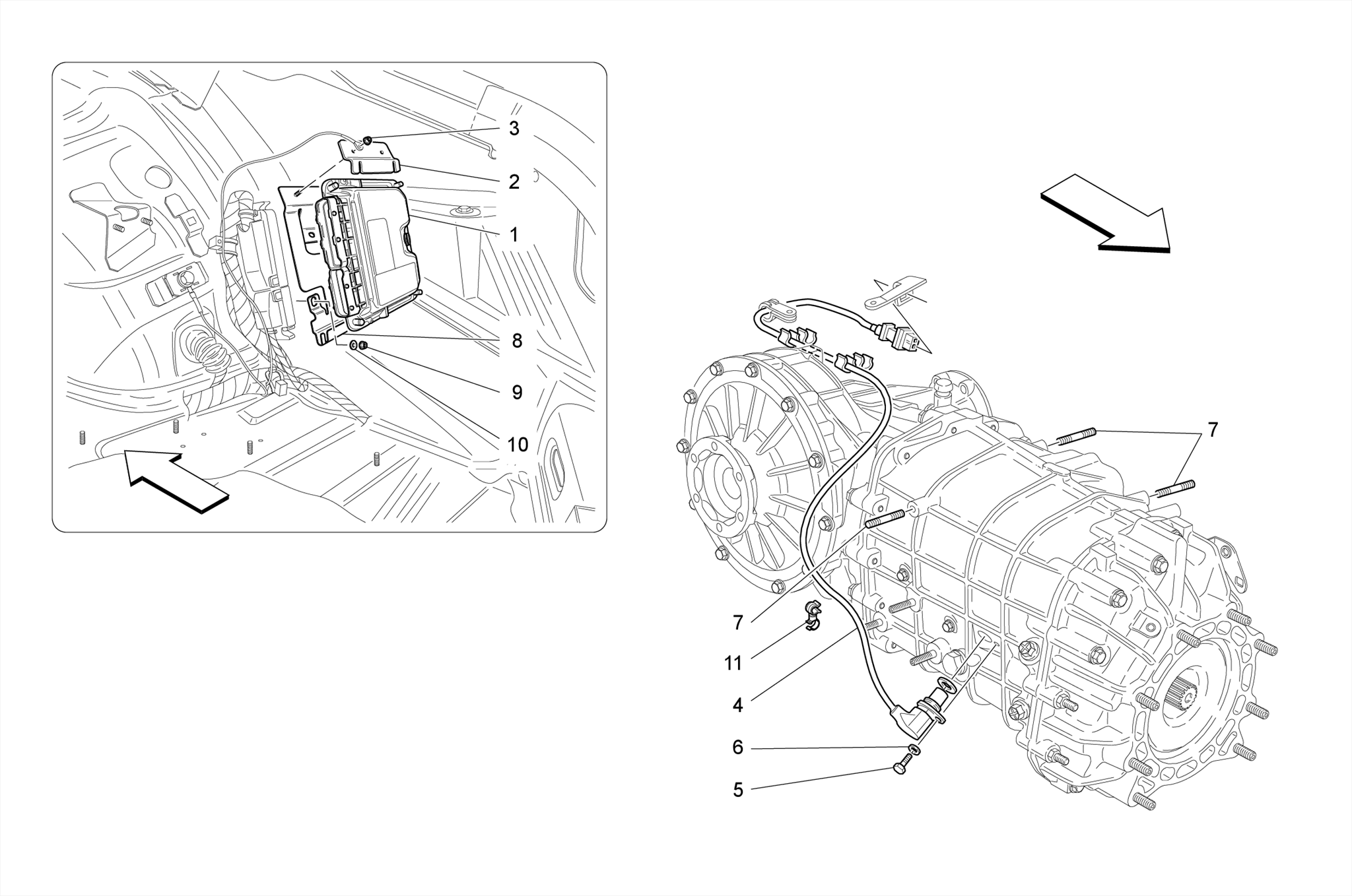 3
2
1
8
9
10
7
7
11
4
6
5