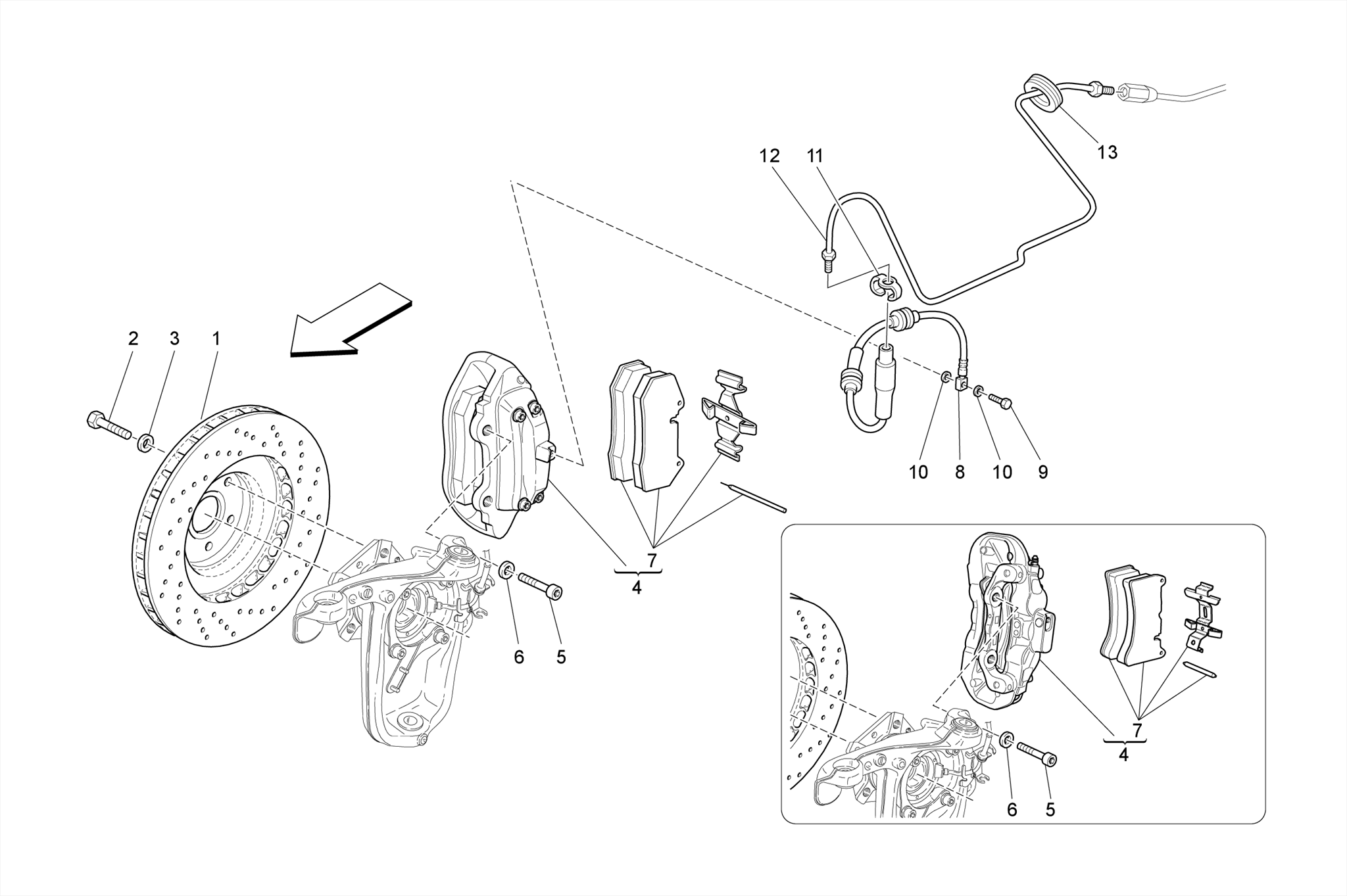 13
12
11
2
3
1
10
8
10
9
7
4
6
5
7
4
6
5