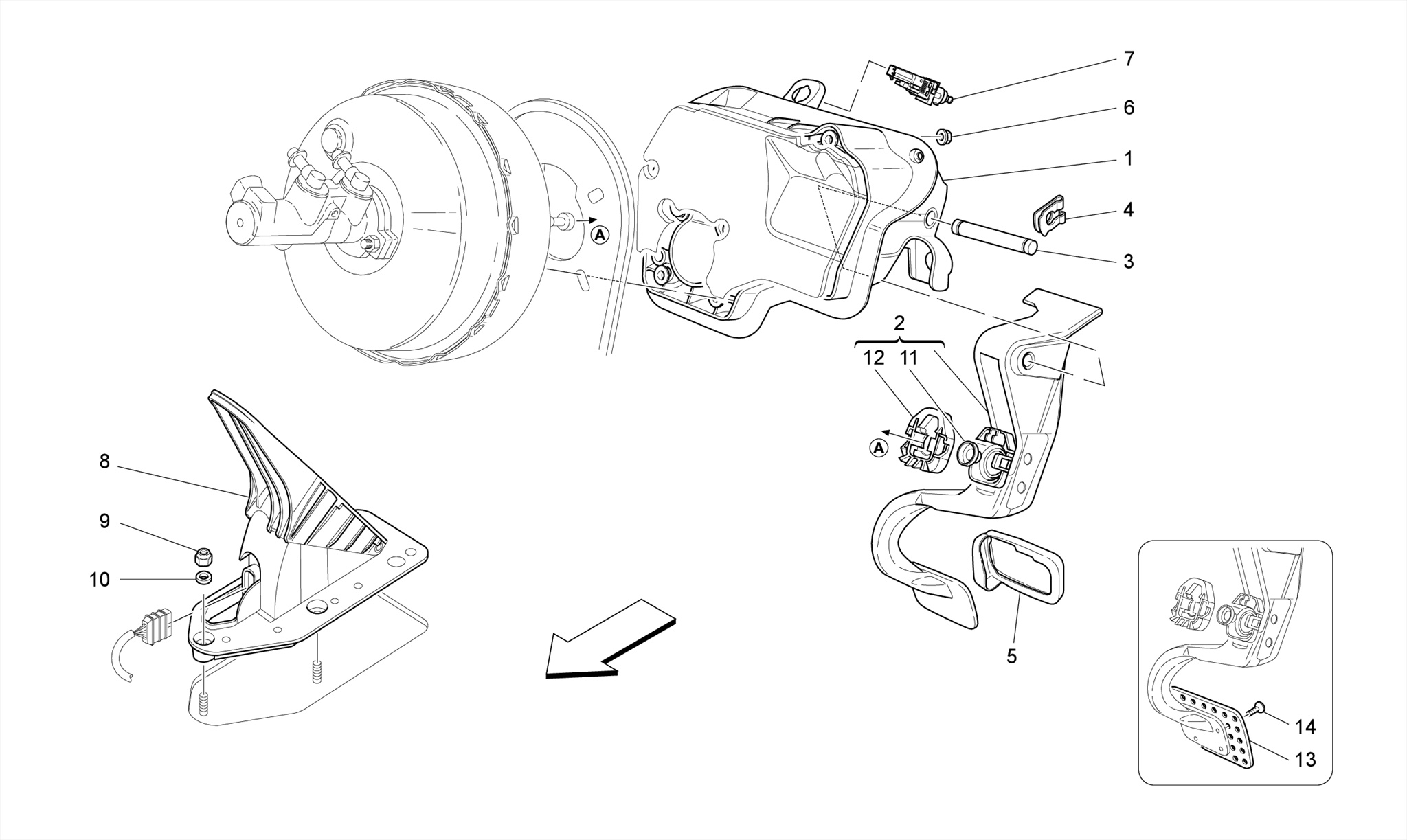 7
6
1
4
3
A
2
12 11
A
8
9
10
5
14
13