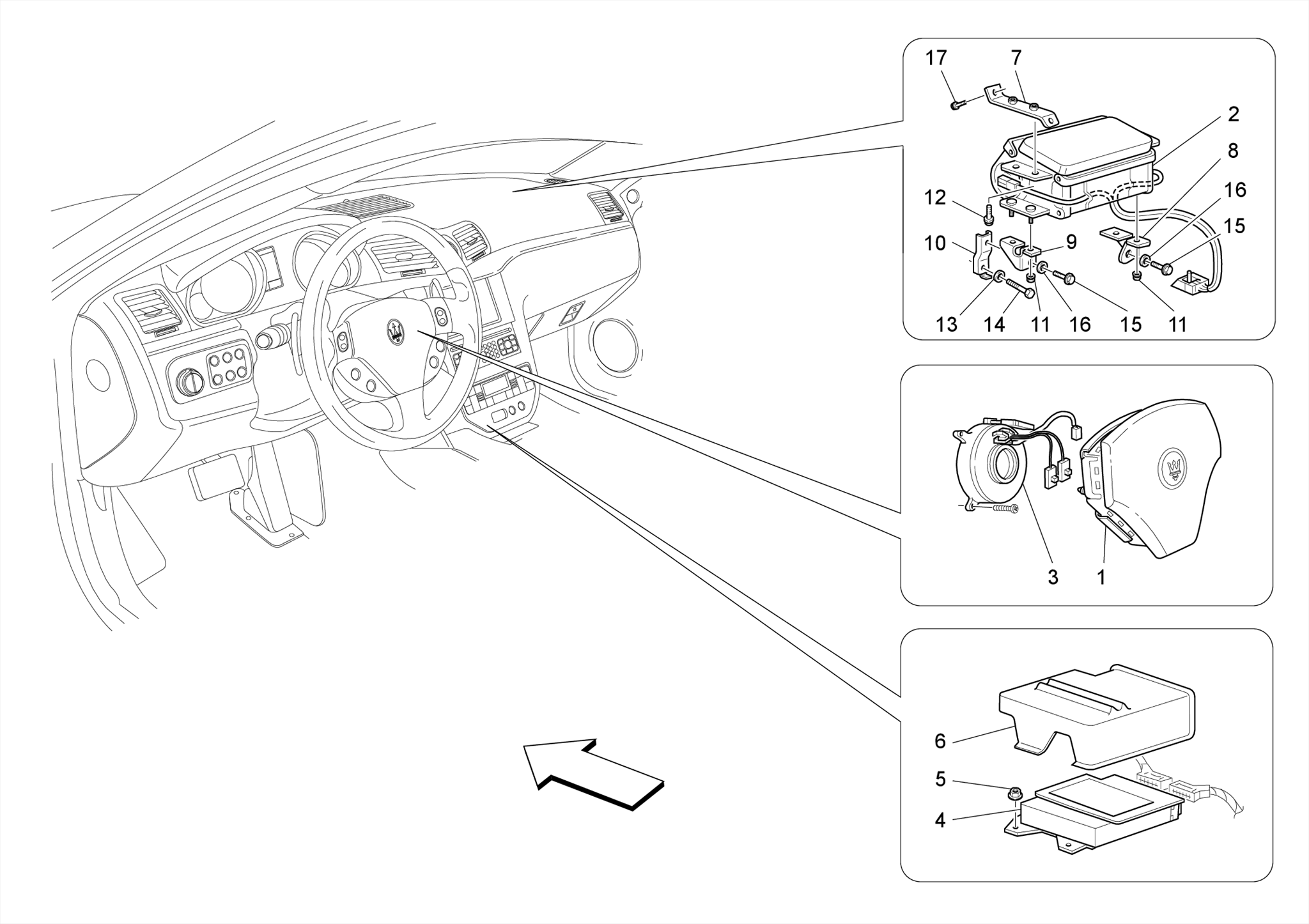 17
7
2
8
16
15
12
10
9
13
14
11
16
15
11
3
1
6
5
4