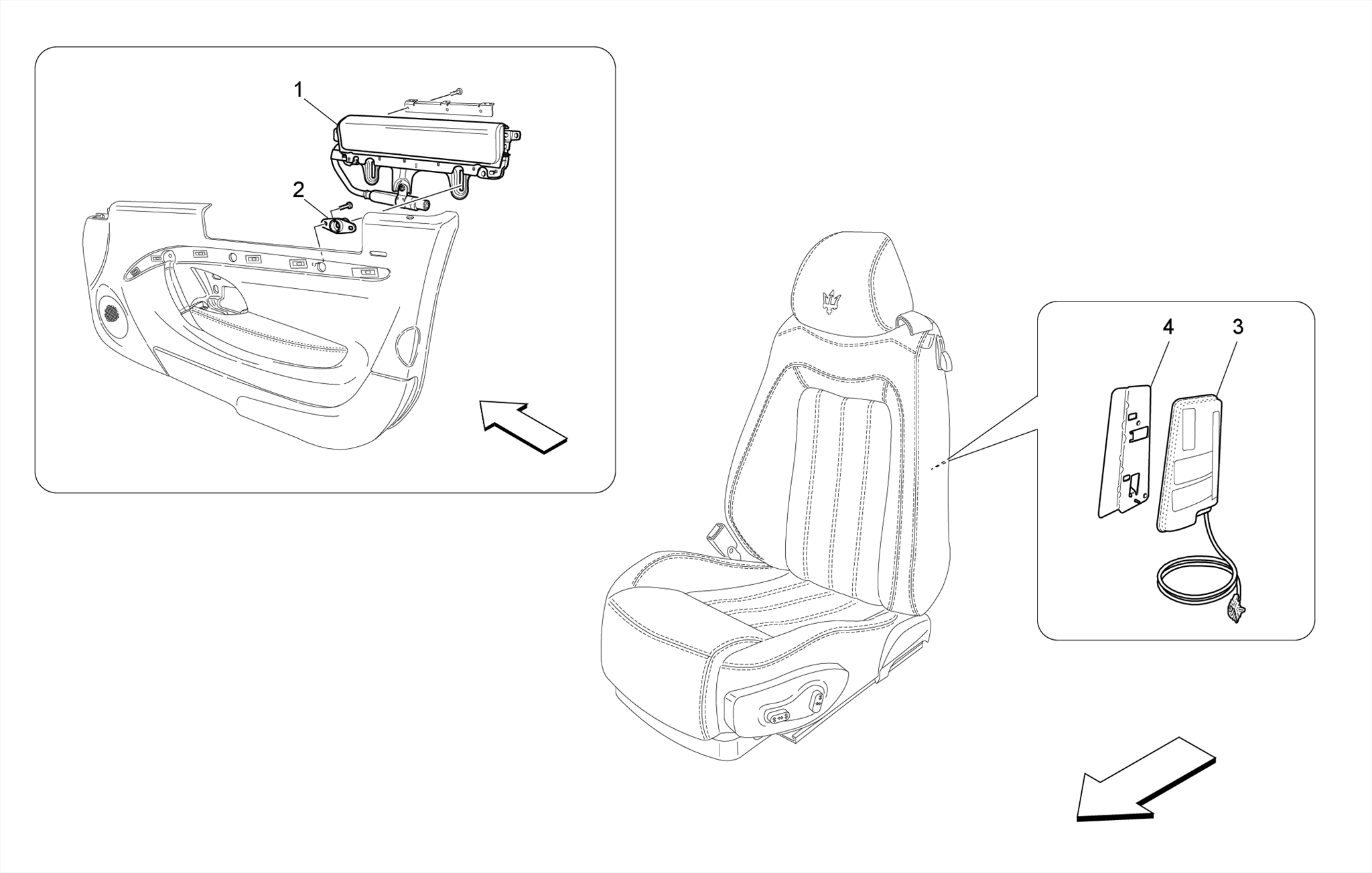 1
2
4
3