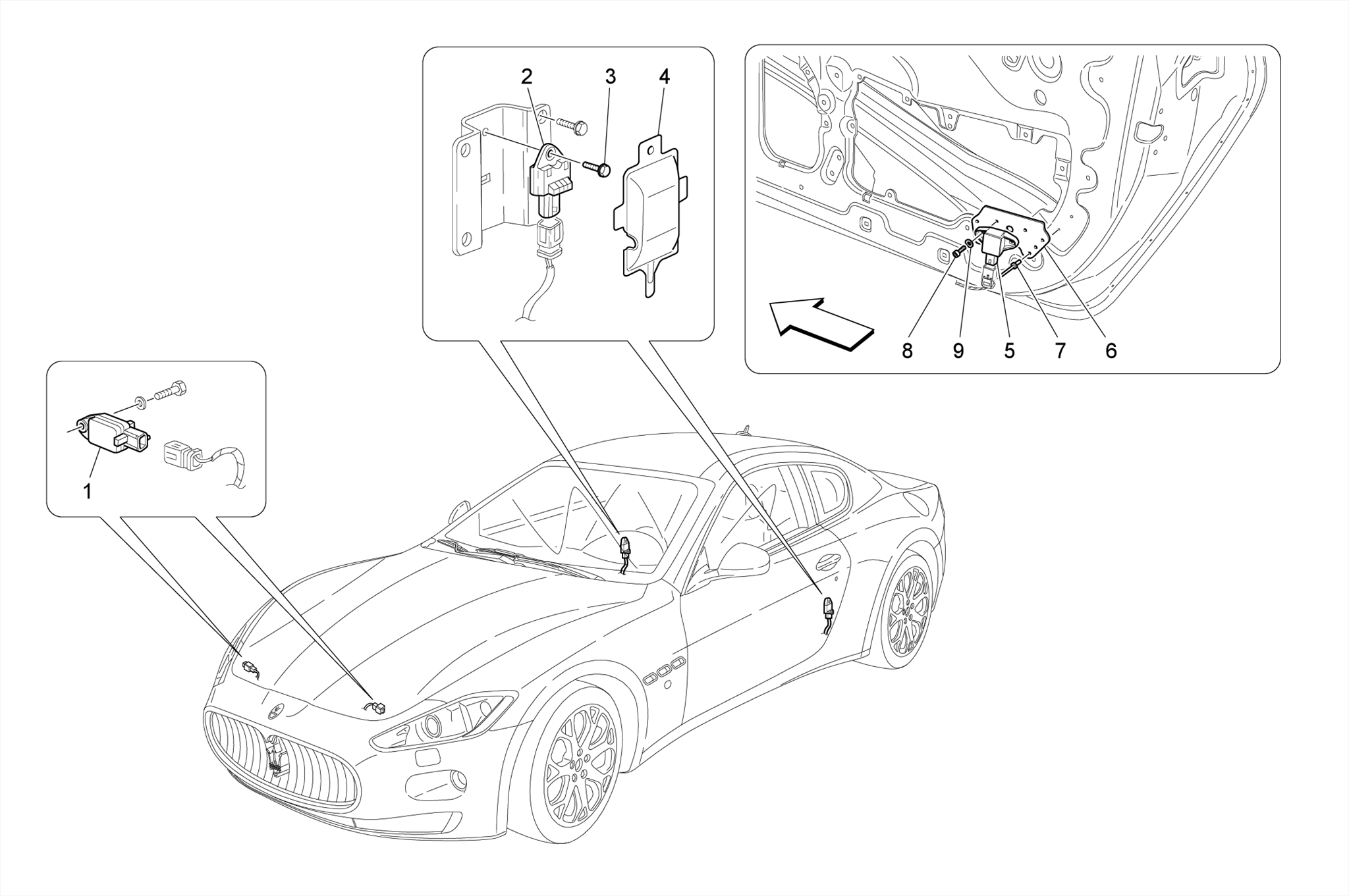 2
3
4
8
9
5
7
6
1