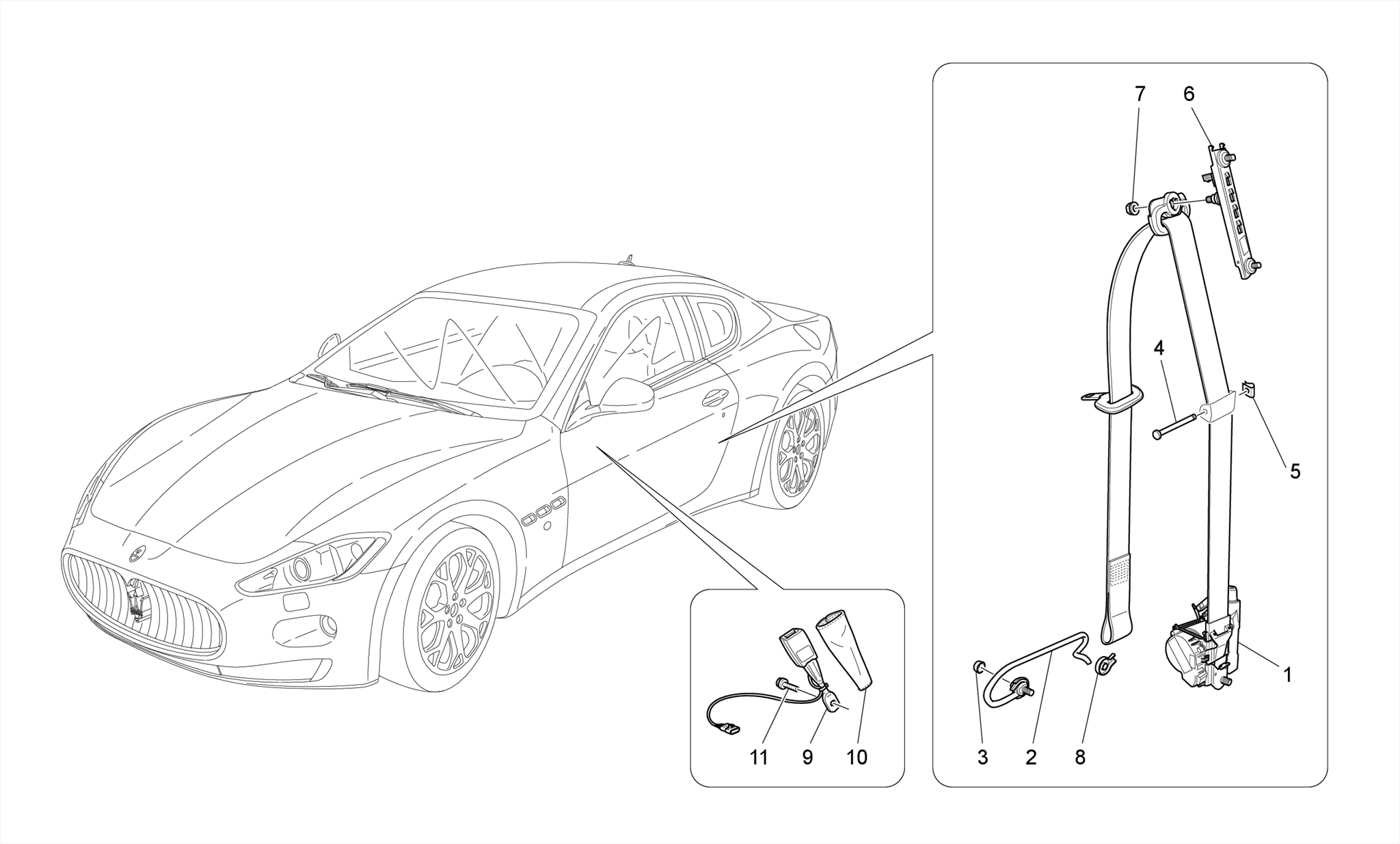 7
6
4
5
1
3
2
8
11
9
10