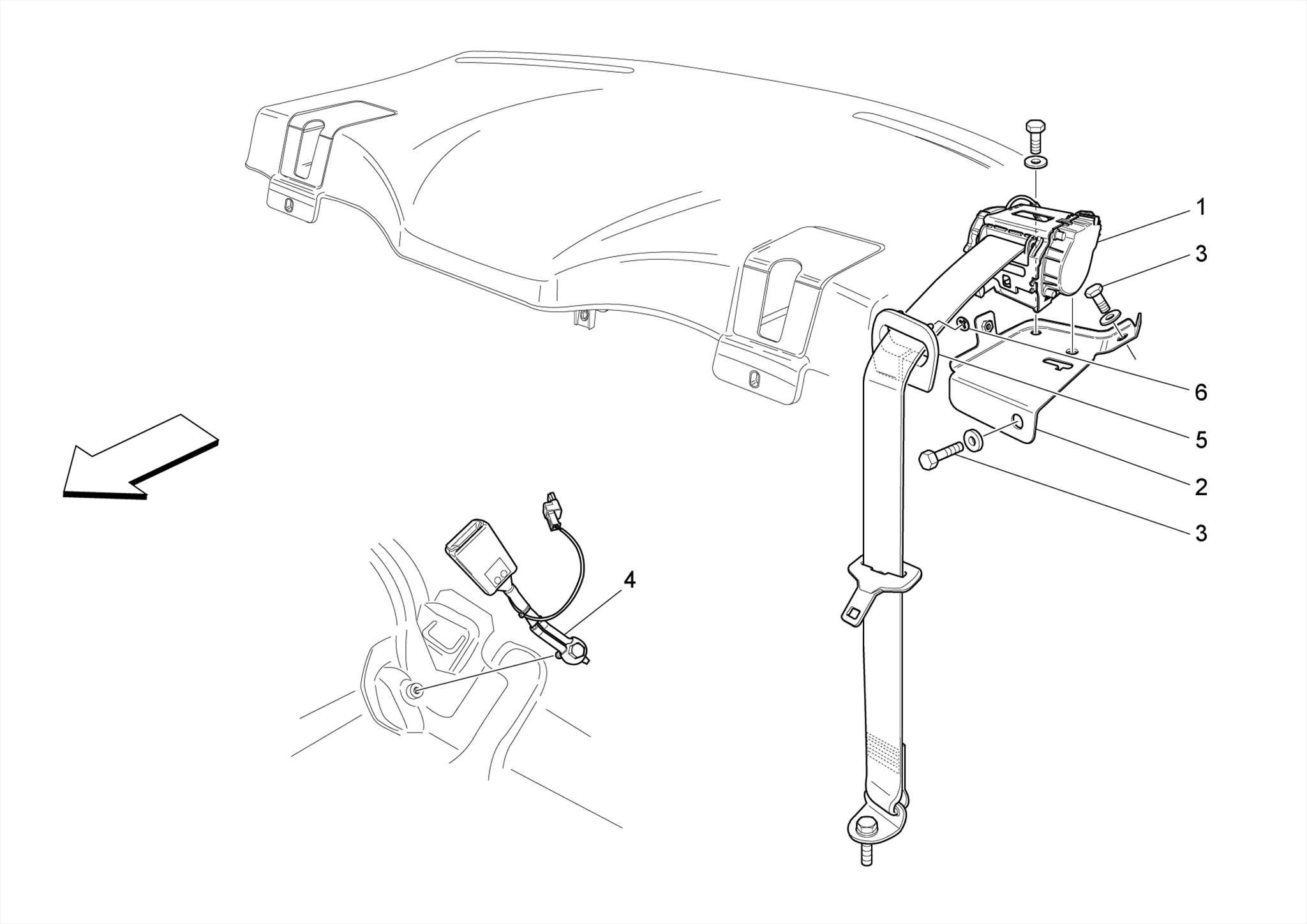 1
3
6
5
2
3
4