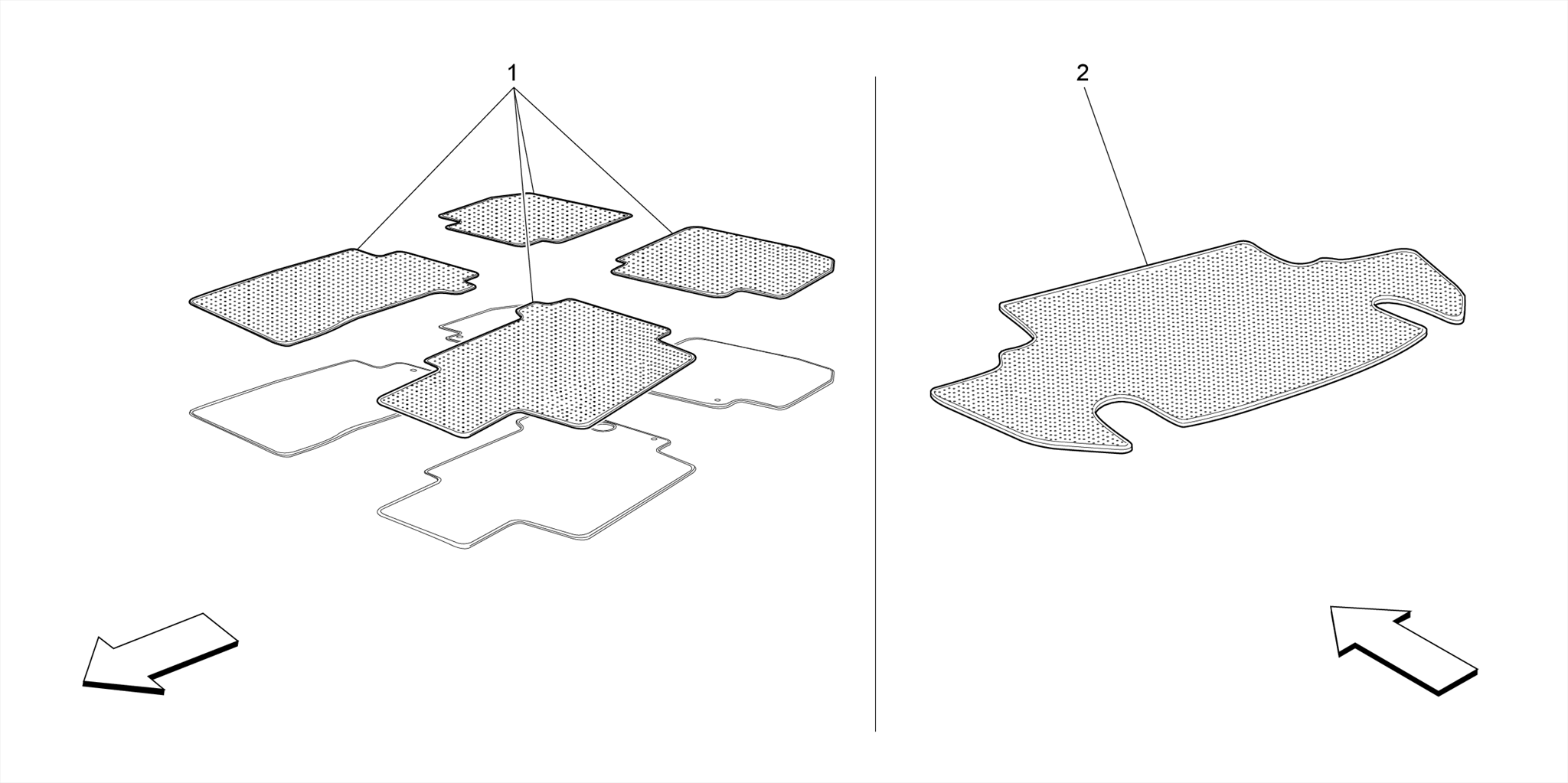 1

2