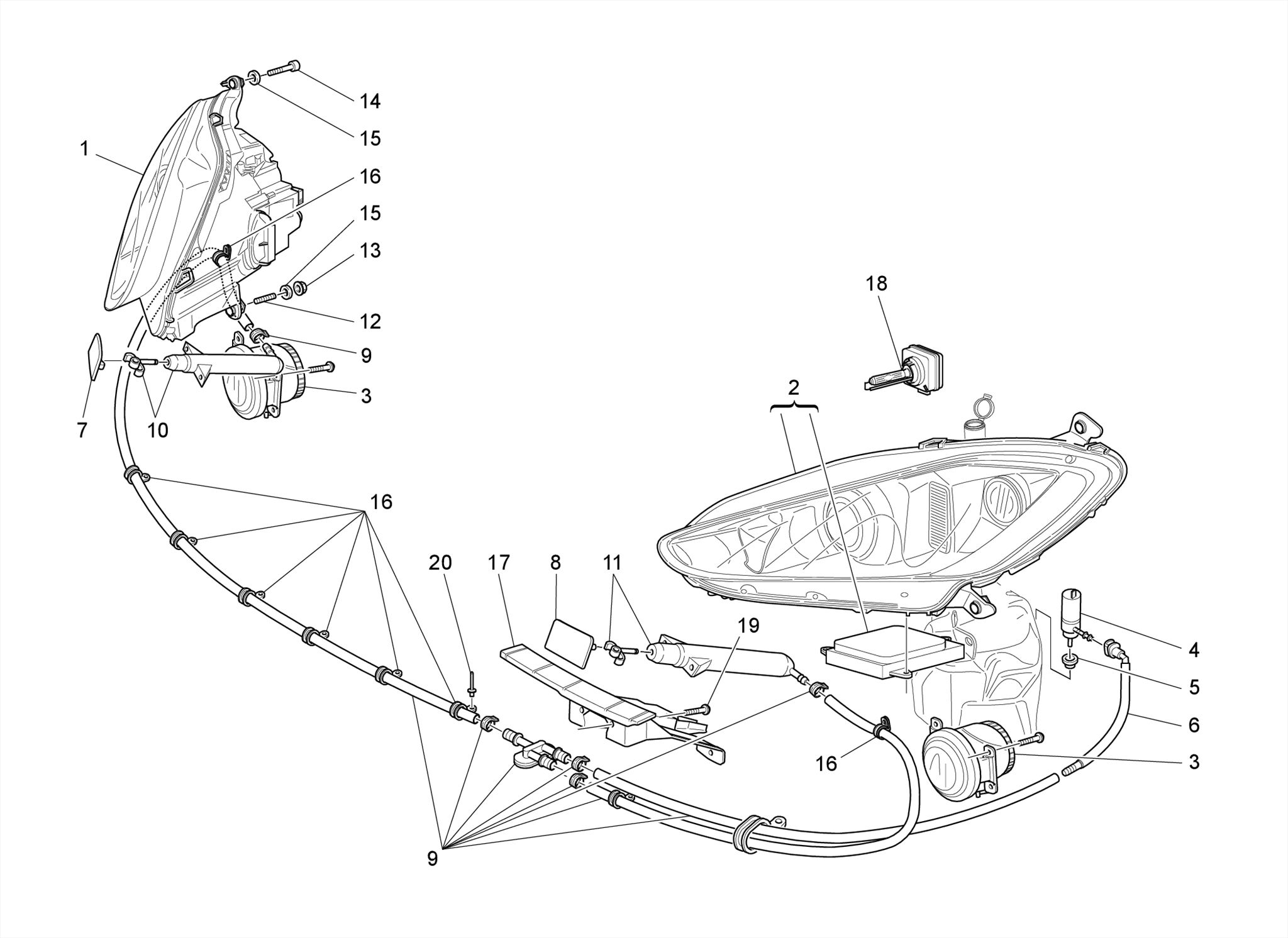 14
15
1
16
15
13
12
9
3
7
10
18
2
16
20
17
8
11
19
4
5
6
16
3
9