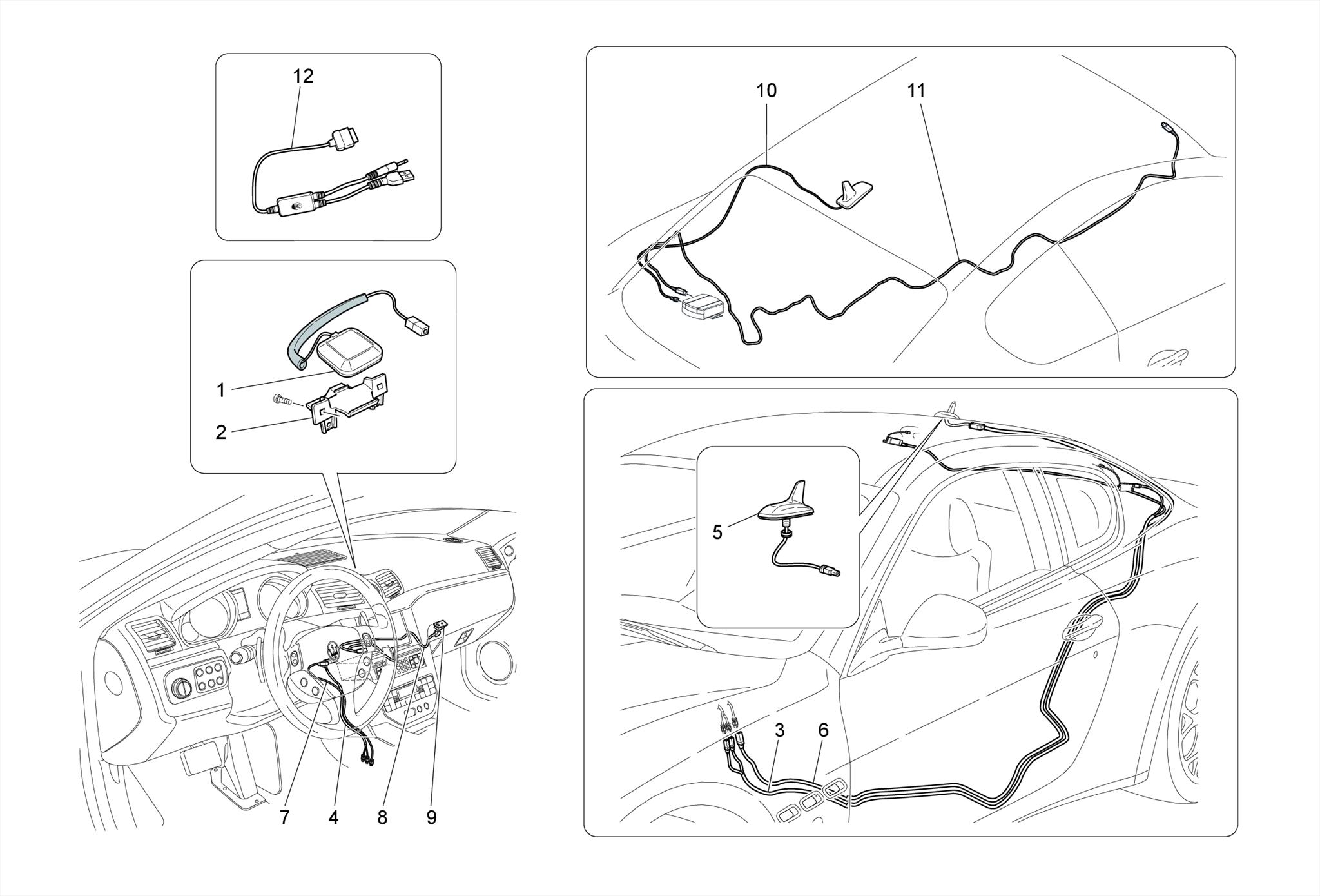 12

1

2

7 4 8 9

10 11

5

3 6