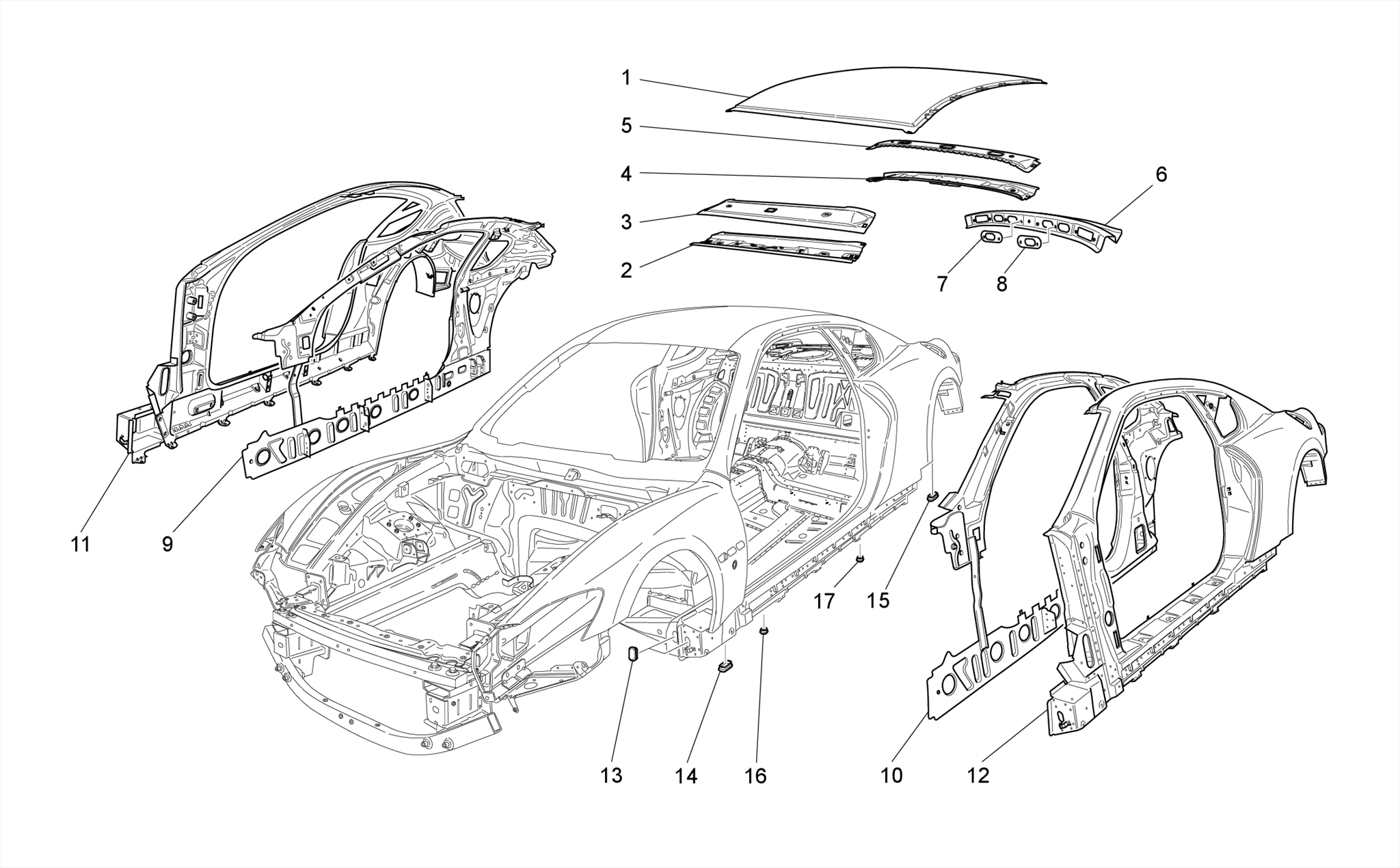 1
5
4
6
3
2
7
8
11
9
17
15
13
14
16
10
12